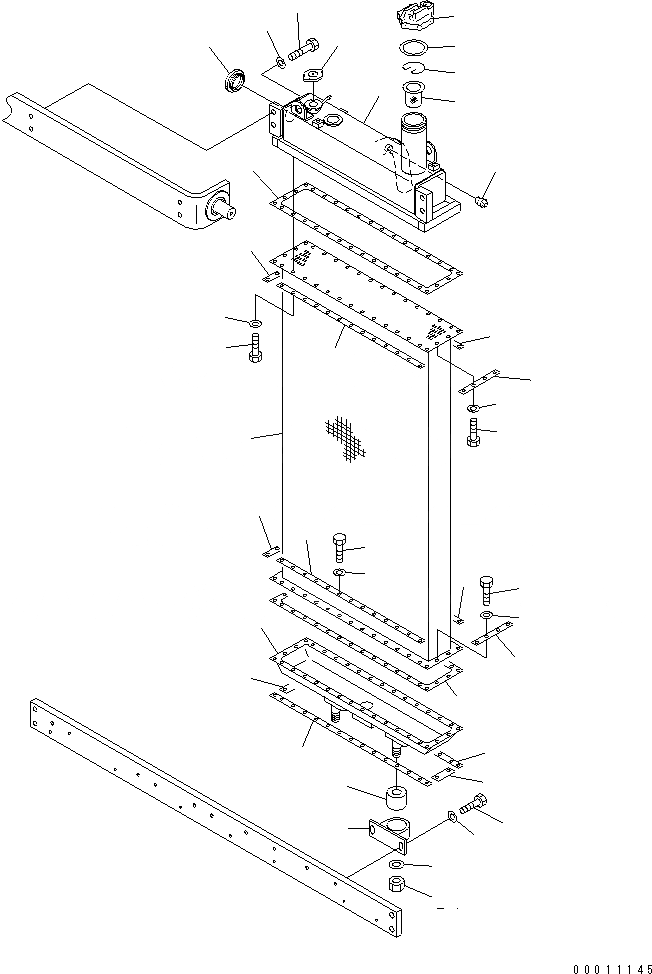 00011145