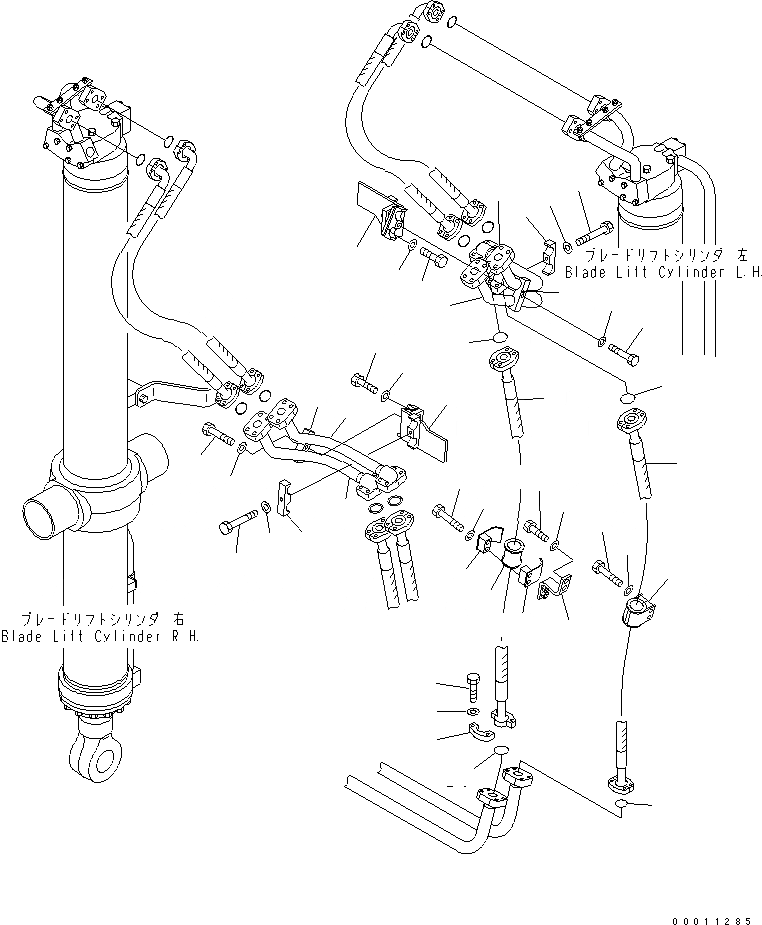 ブレードリフトシリンダ 左
Blade Lift Cylinder L.H.

ブレードリフトシリンダ 右
Blade Lift Cylinder R.H.

00011285