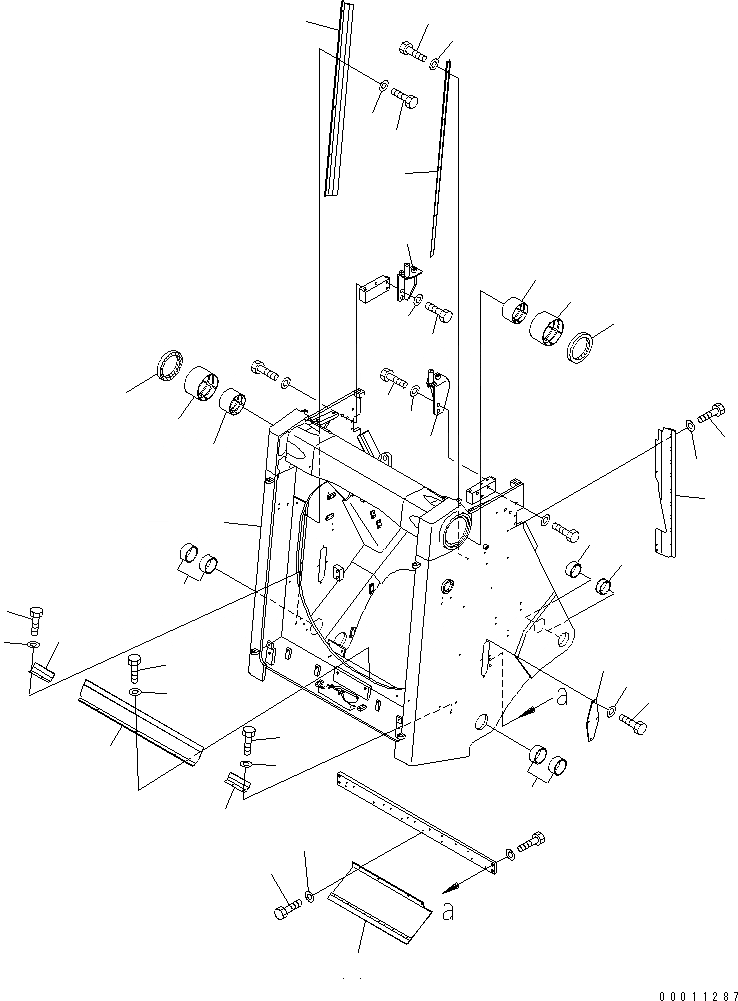 a

a

00011287