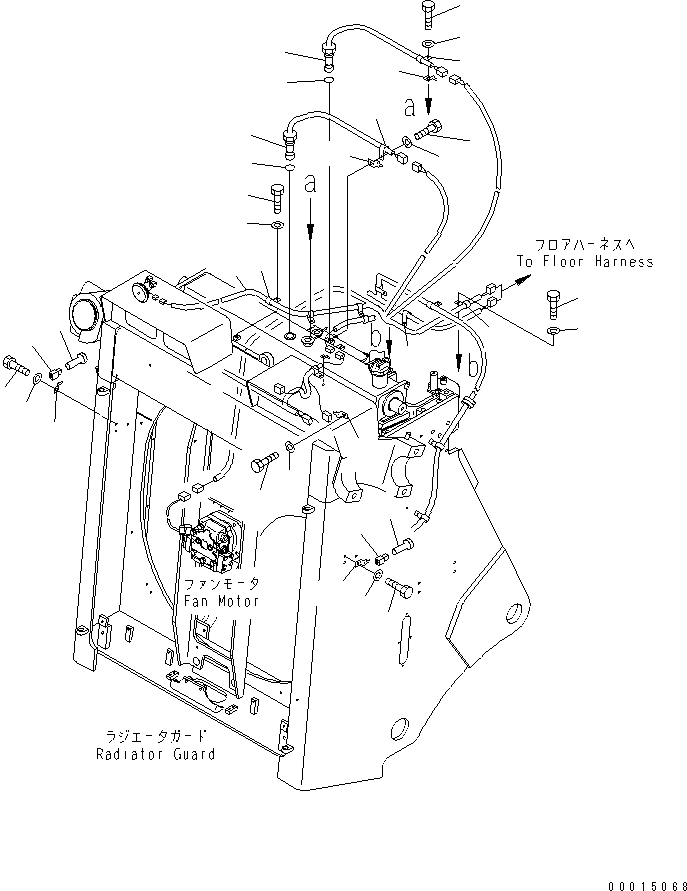 a

a

フロアハーネスへ
To Floor Harness

b

b

ファンモータ
Fan Motor

ラジエータガード
Radiator Guard

00015068