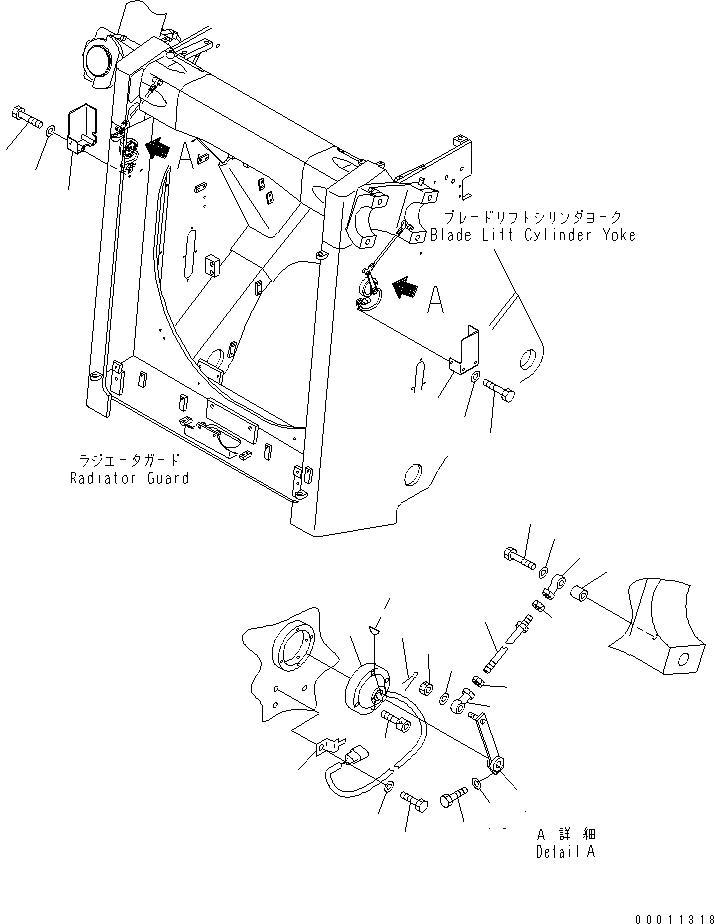 A

ブレードリフトシリンダヨーク
Blade Lift Cylinder Yoke

A

ラジエータガード
Radiator Guard

A 詳細
Detail A

00011318