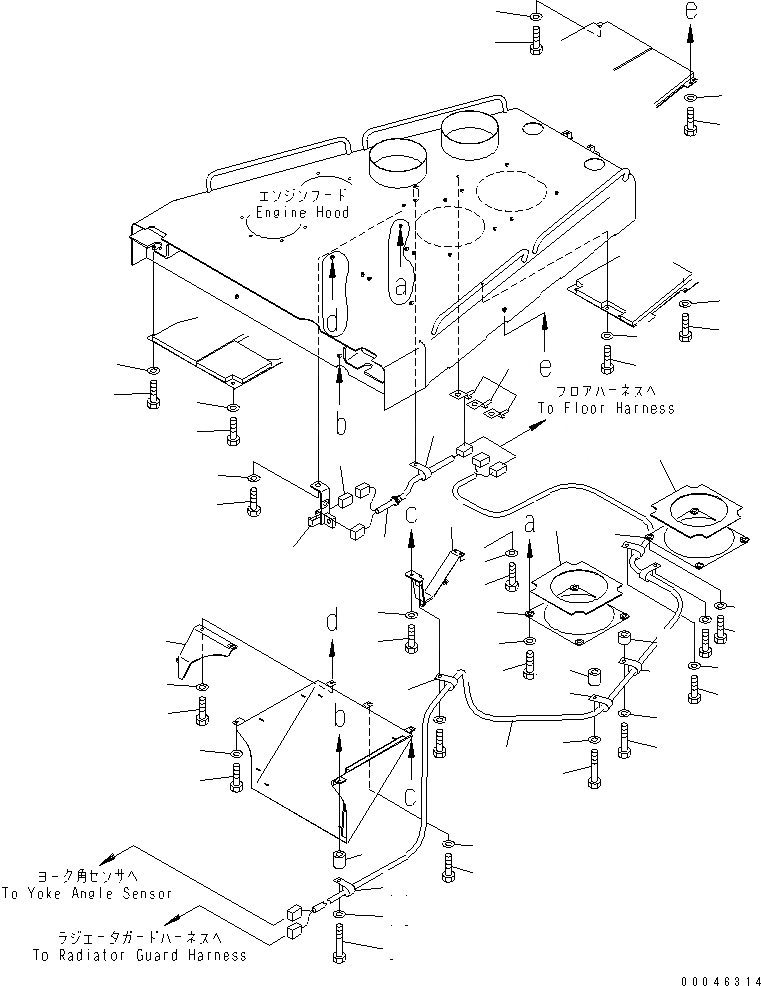 e

エンジンフード
Engine Hood

a

d

e

b

フロアハーネスへ
To Floor Harness

c

a

d

b

c

ヨーク角センサへ
To Yoke Angle Sensor

ラジエータガードハーネスへ
To Radiator Guard Harness

00046314