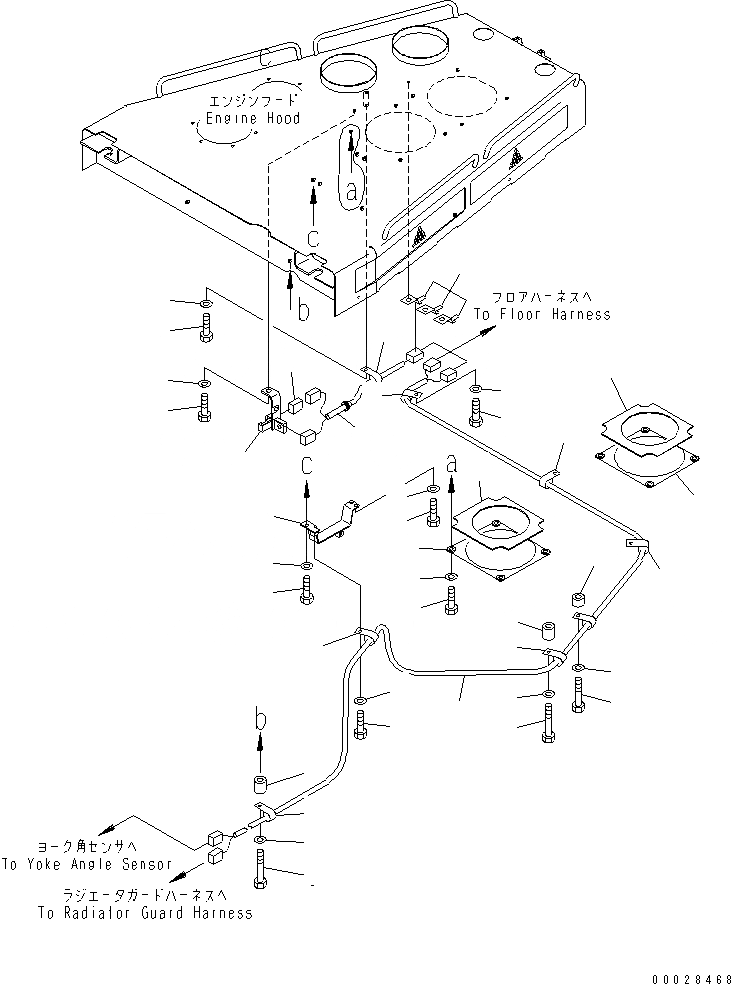 エンジンフード
Engine Hood

a
c
b

フロアハーネスへ
To Floor Harness

c
a

b

ヨーク角センサへ
To Yoke Angle Sensor
ラジエータガードハーネスへ
To Radiator Guard Harness

00028468