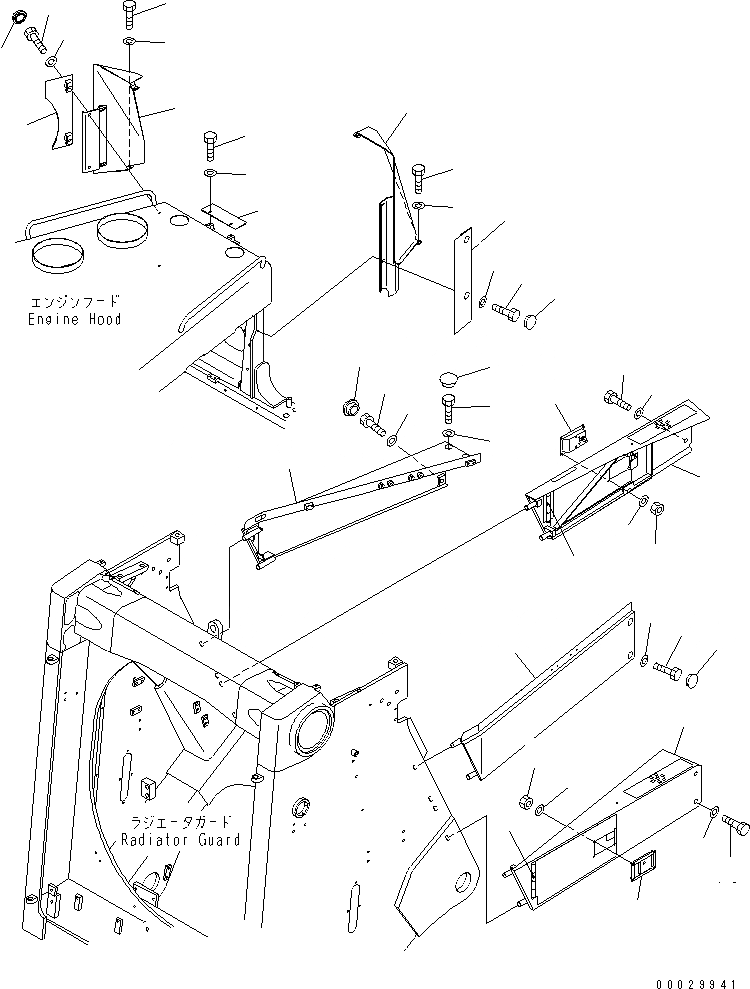 エンジンフード
Engine Hood

ラジエータガード
Radiator Guard

00029941