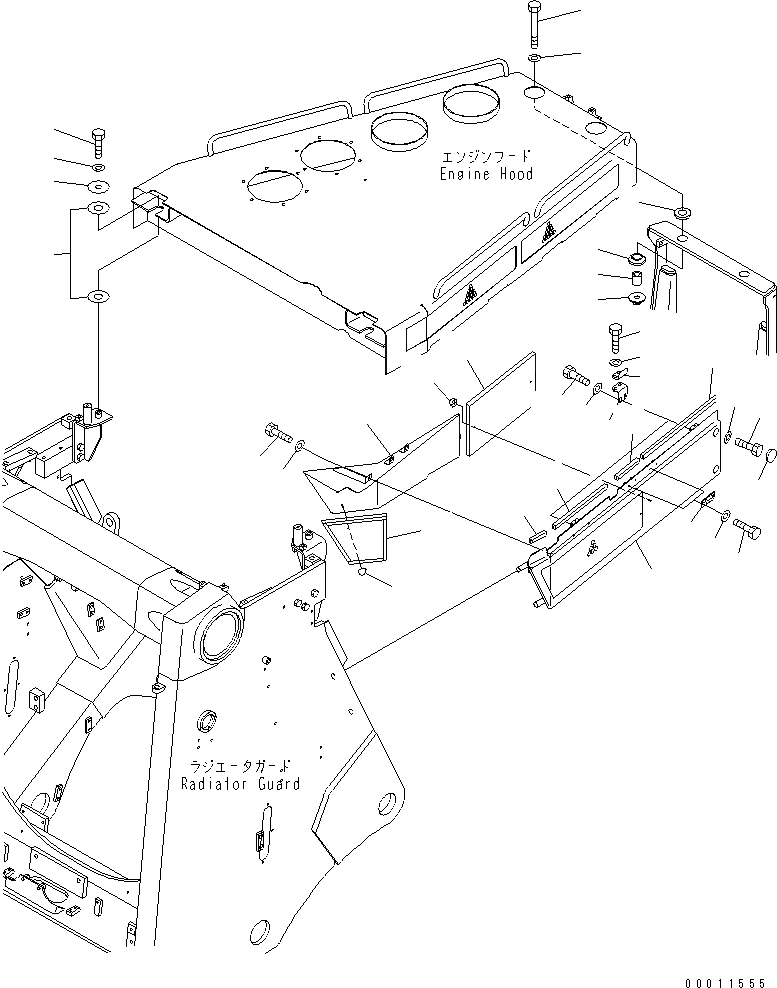 エンジンフード
Engine Hood

ラジエータガード
Radiator Guard

00011555