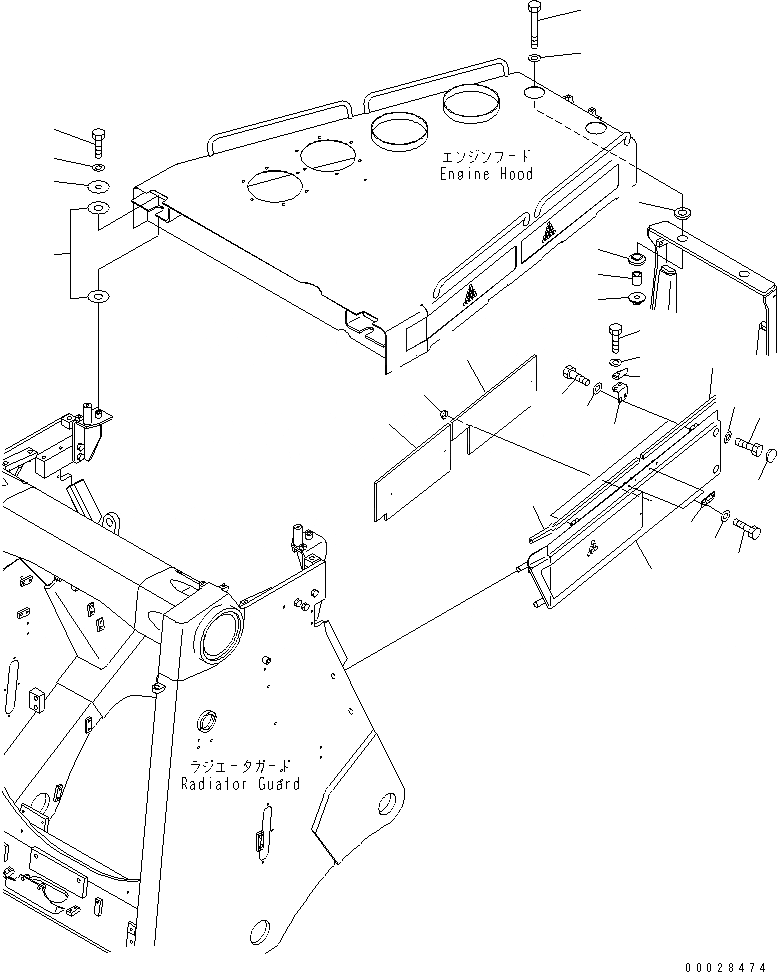 エンジンフード
Engine Hood

ラジエータガード
Radiator Guard

00028474