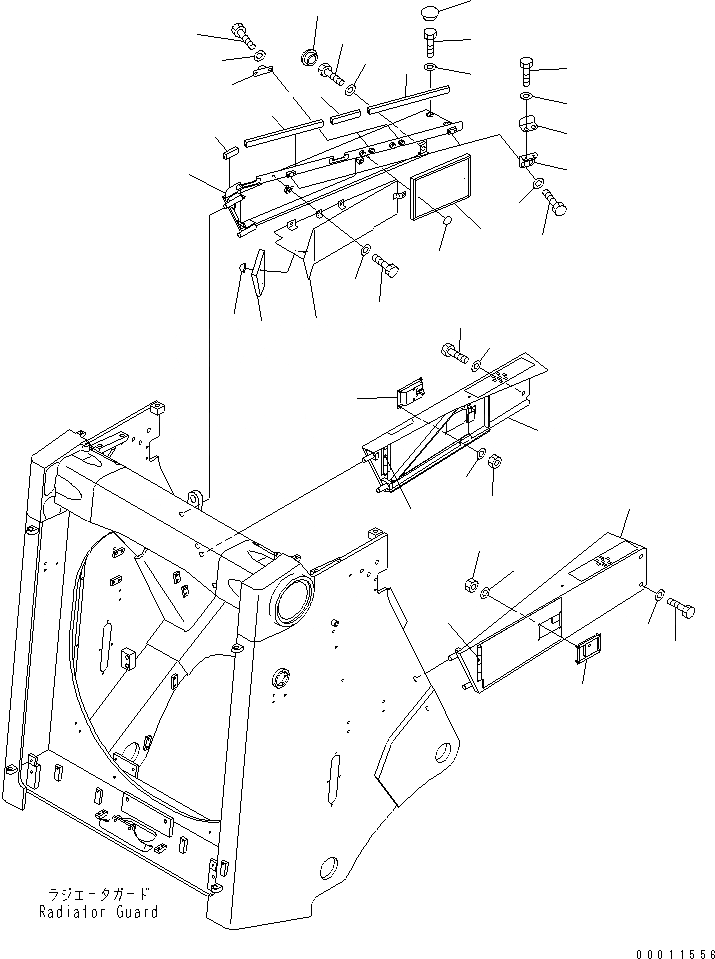 ラジエータガード
Radiator Guard

00011556