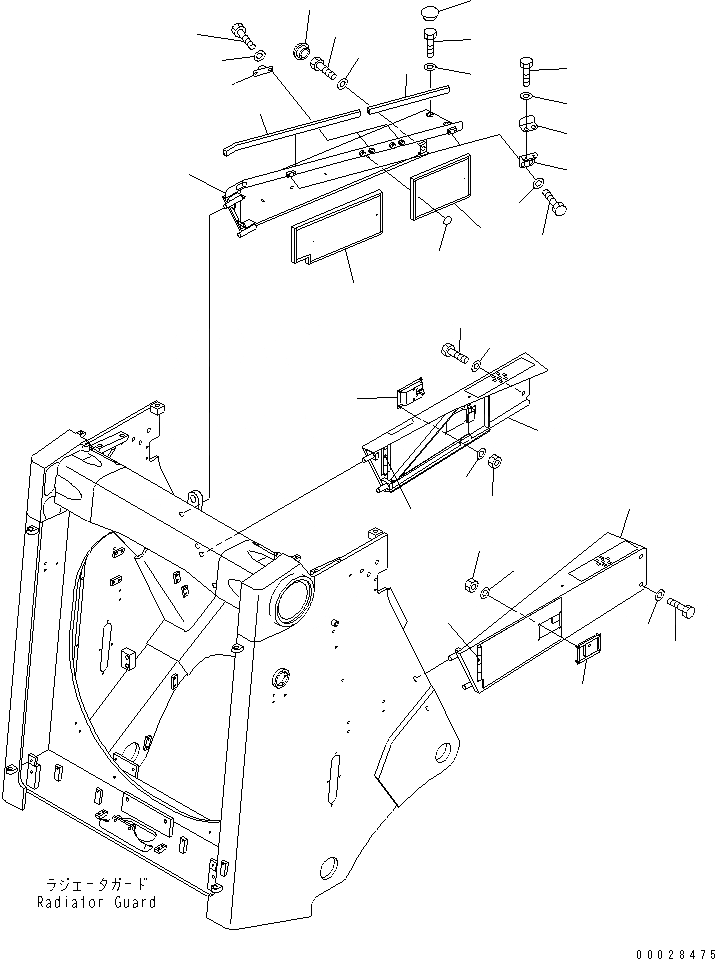 ラジエータガード
Radiator Guard

00028475