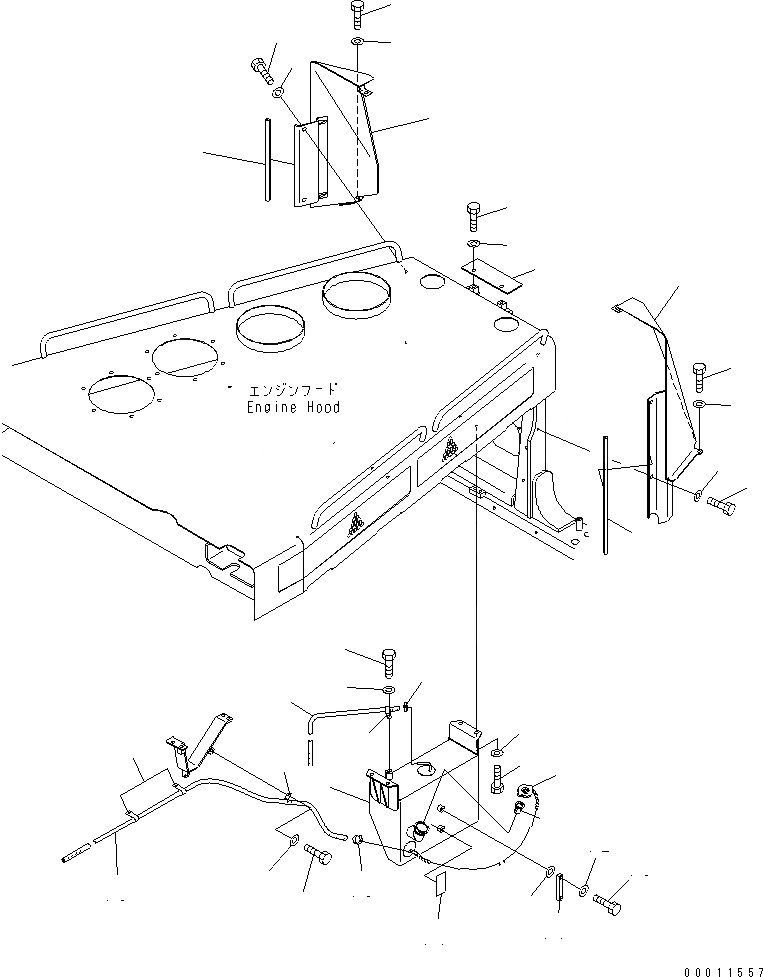 エンジンフード
Engine Hood

00011557