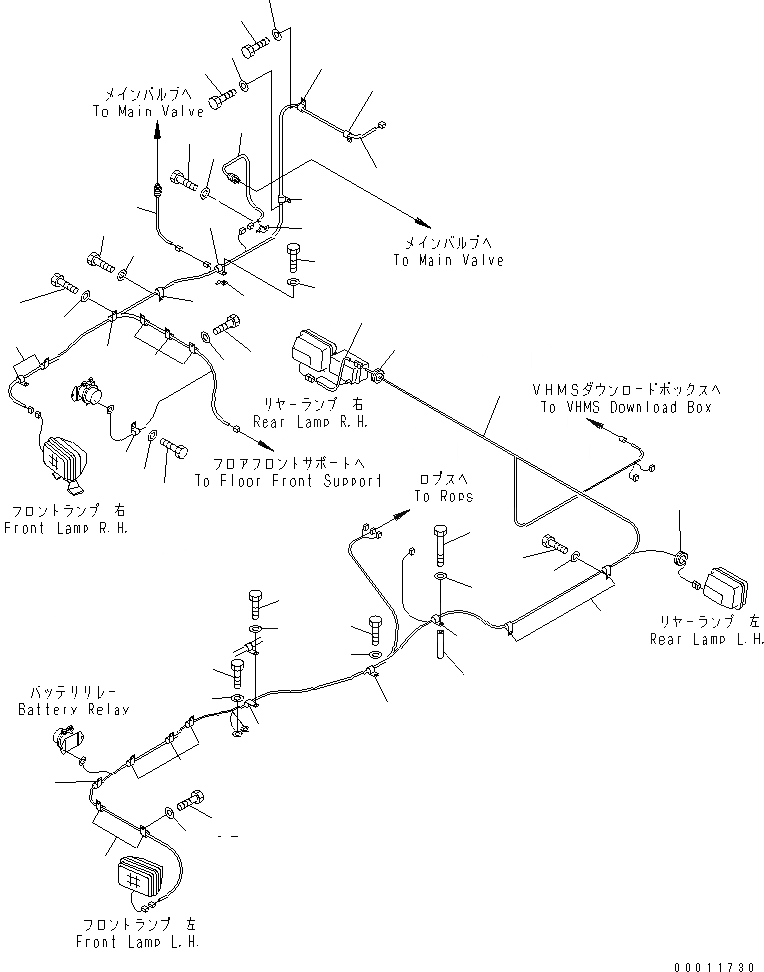 メインバルブへ
To Main Valve

メインバルブへ
To Main Valve

リヤーランプ 右
Rear Lamp R.H.

VHMSダウンロードボックスへ
To VHMS Download Box

フロアフロントサポートへ
To Floor Front Support

ロプスへ
To Rops

フロントランプ 右
Front Lamp R.H.

リヤーランプ 左
Rear Lamp L.H.

バッテリリレー
Battery Relay

フロントランプ 左
Front Lamp L.H.

00011730