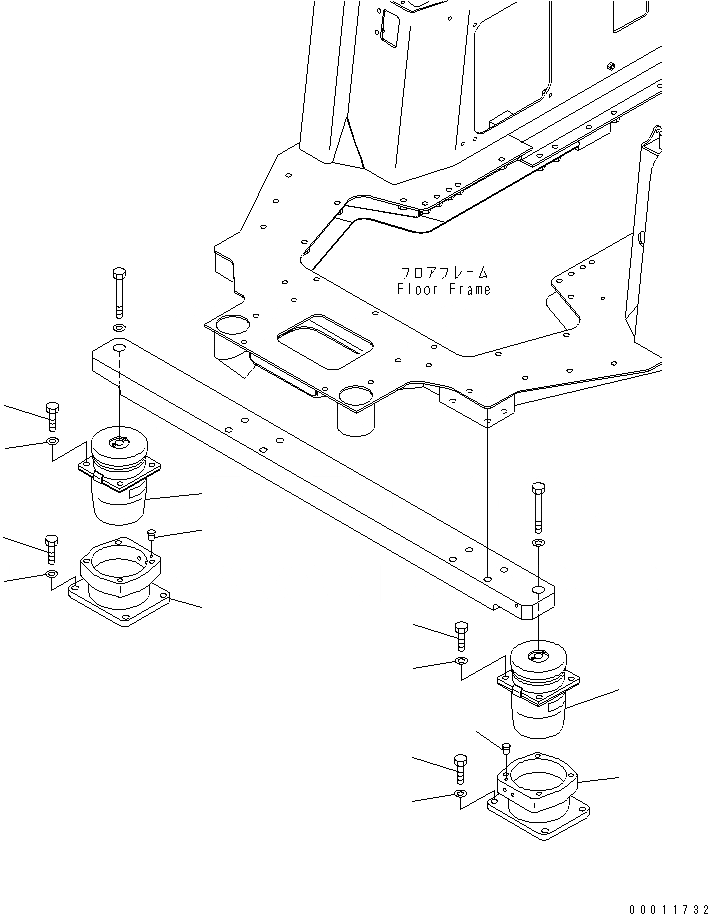 フロアフレーム
Floor Frame

00011732