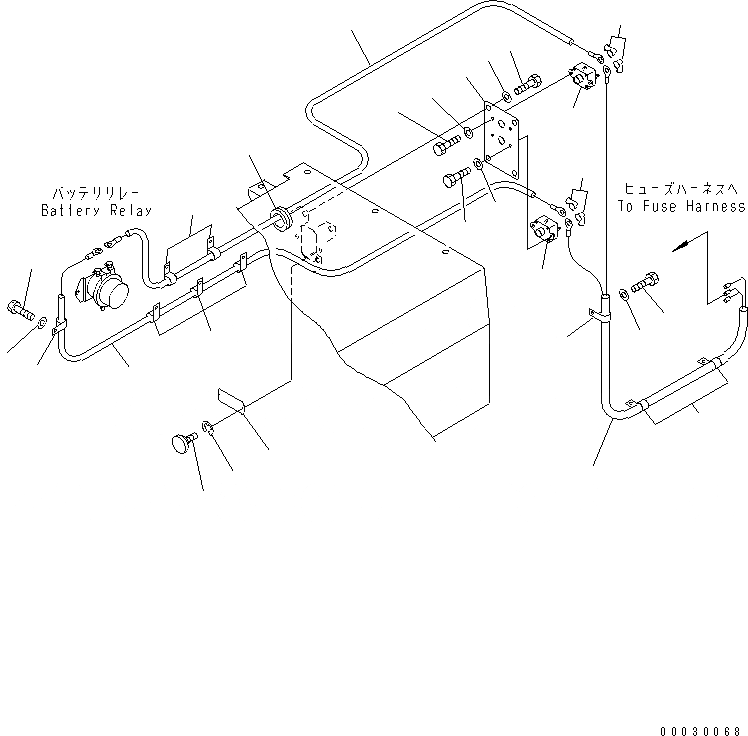 バッテリリレー
Battery Relay

ヒューズハーネスへ
To Fuse Harness

00030068