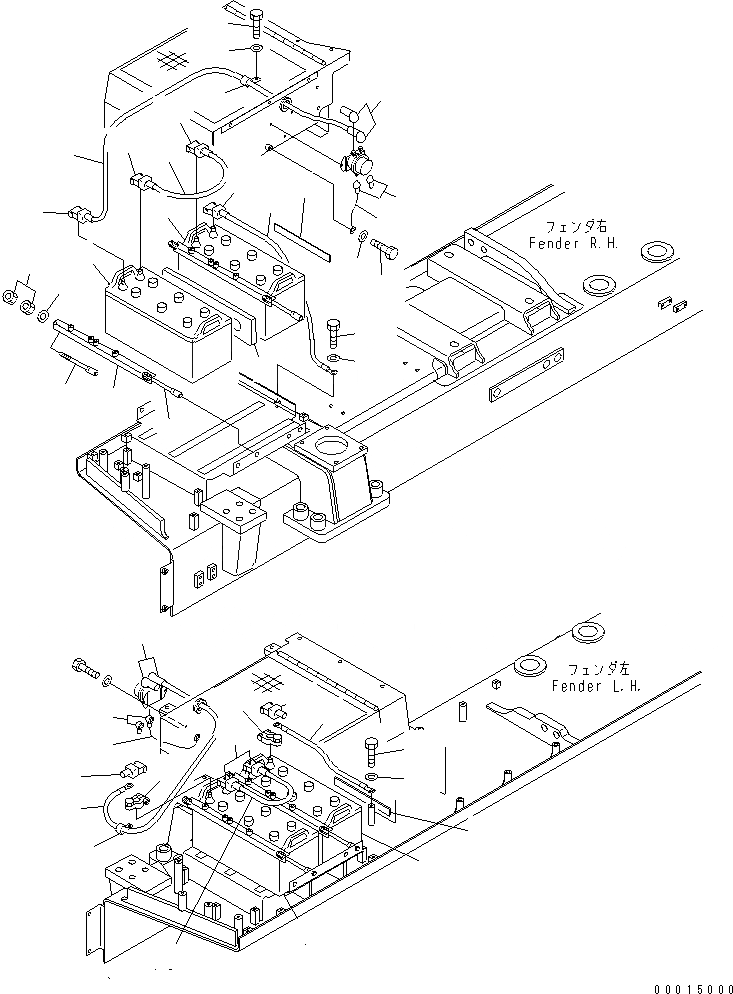 フェンダ右
Fender R.H.

フェンダ左
Fender L.H.

00015000