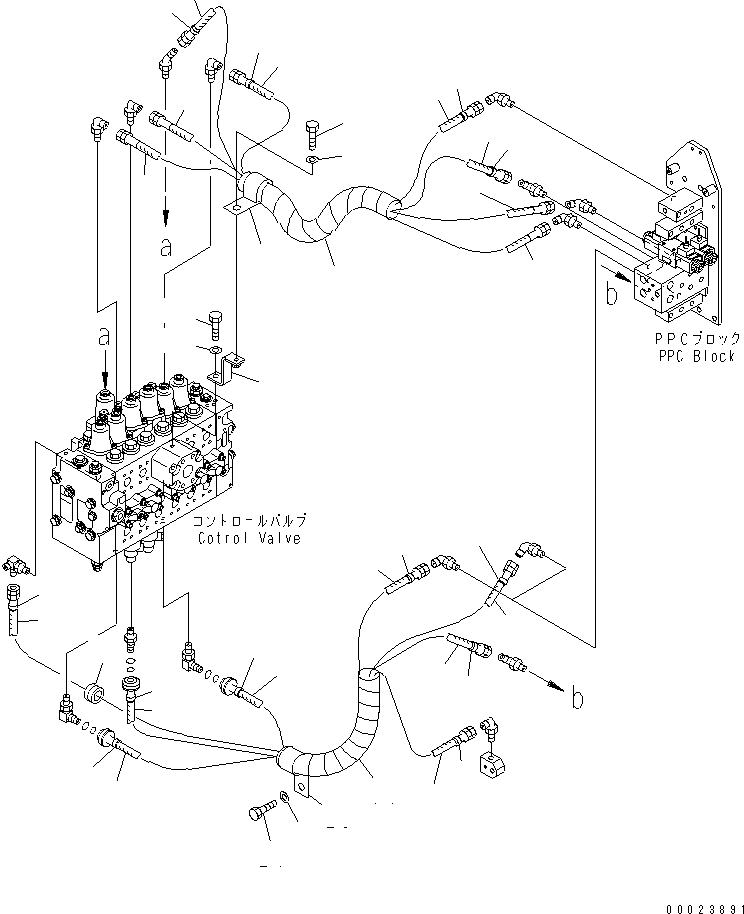 a

a

b

PPCブロック
PPC Block

コントロールバルブ
Cotrol Valve

b

00023891