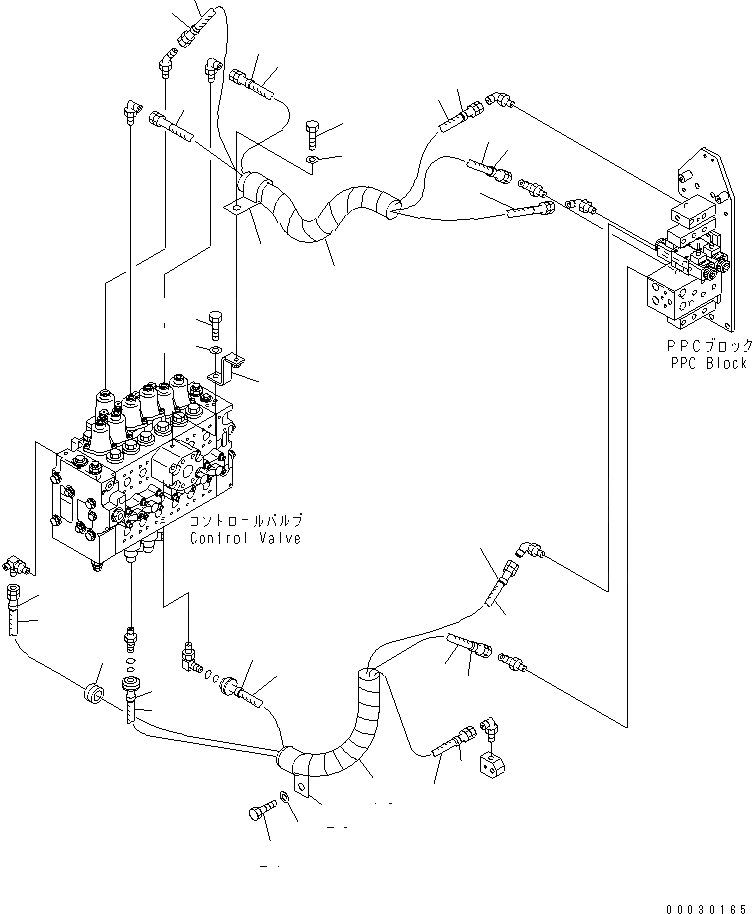 PPCブロック
PPC Block

コントロールバルブ
Control Valve

00030165