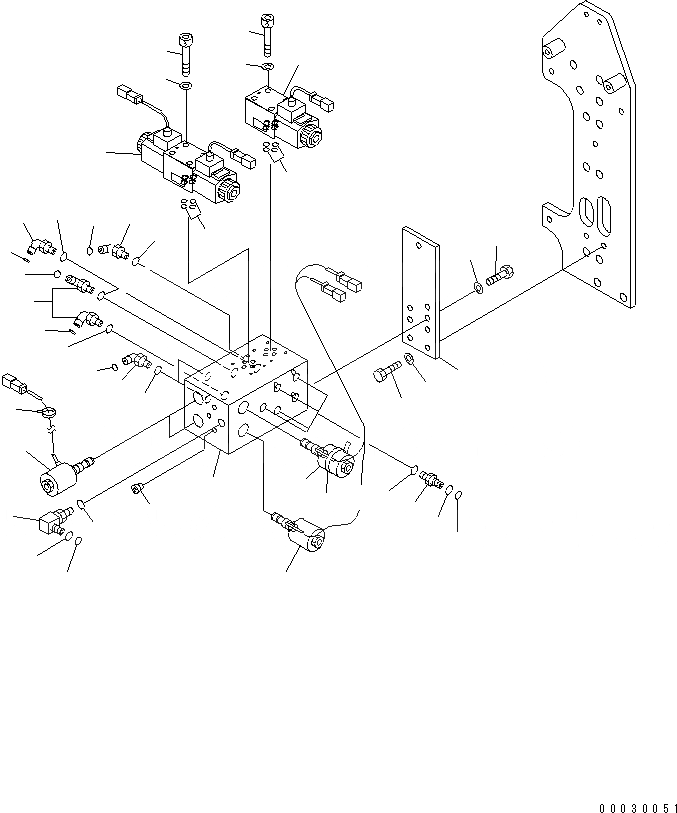 00030051