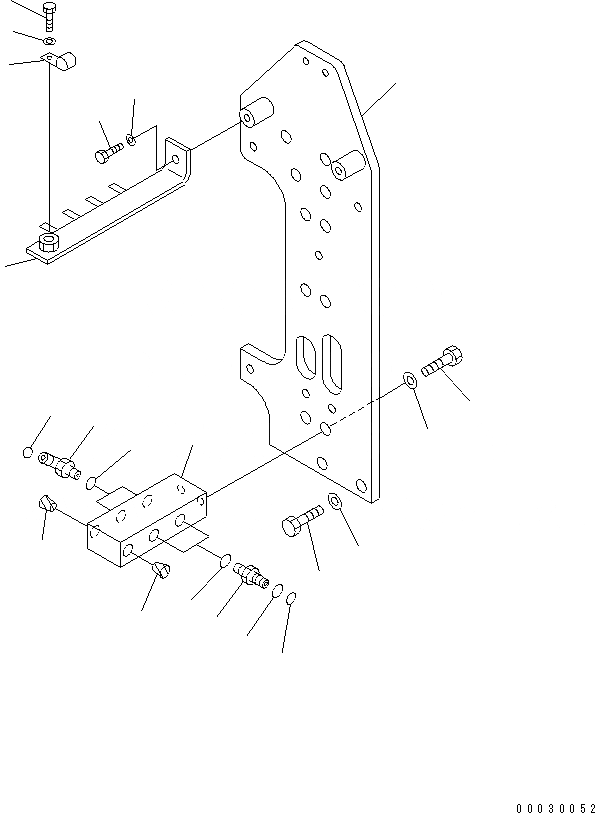 00030052