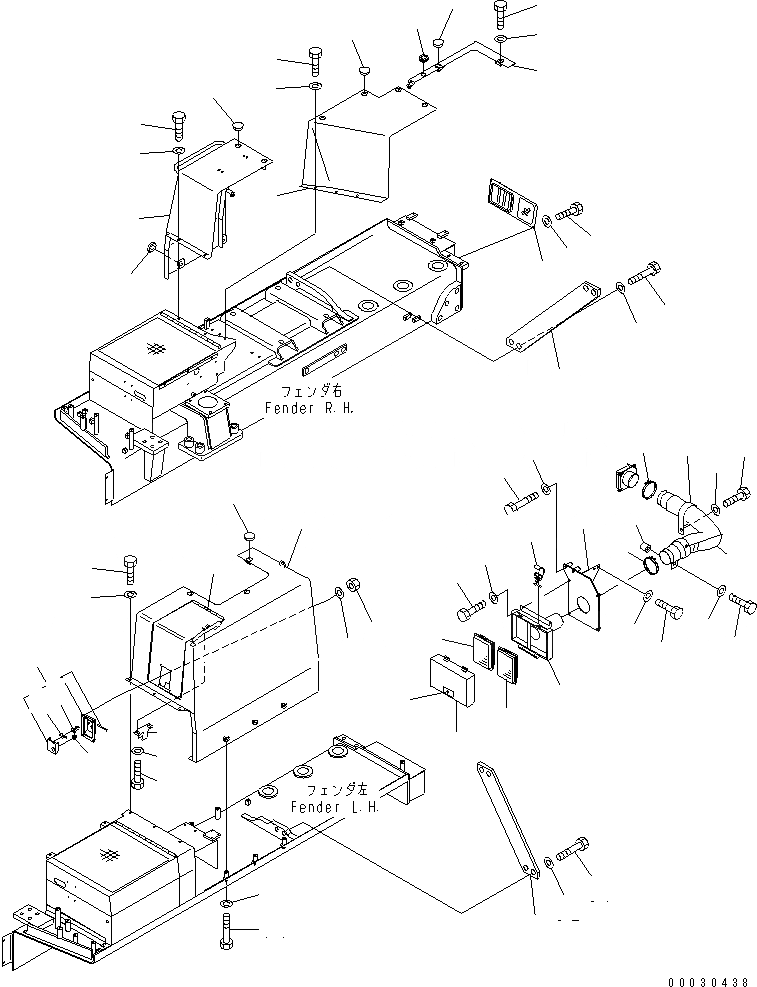 フェンダ右
Fender R.H.

フェンダ左
Fender L.H.

00030438