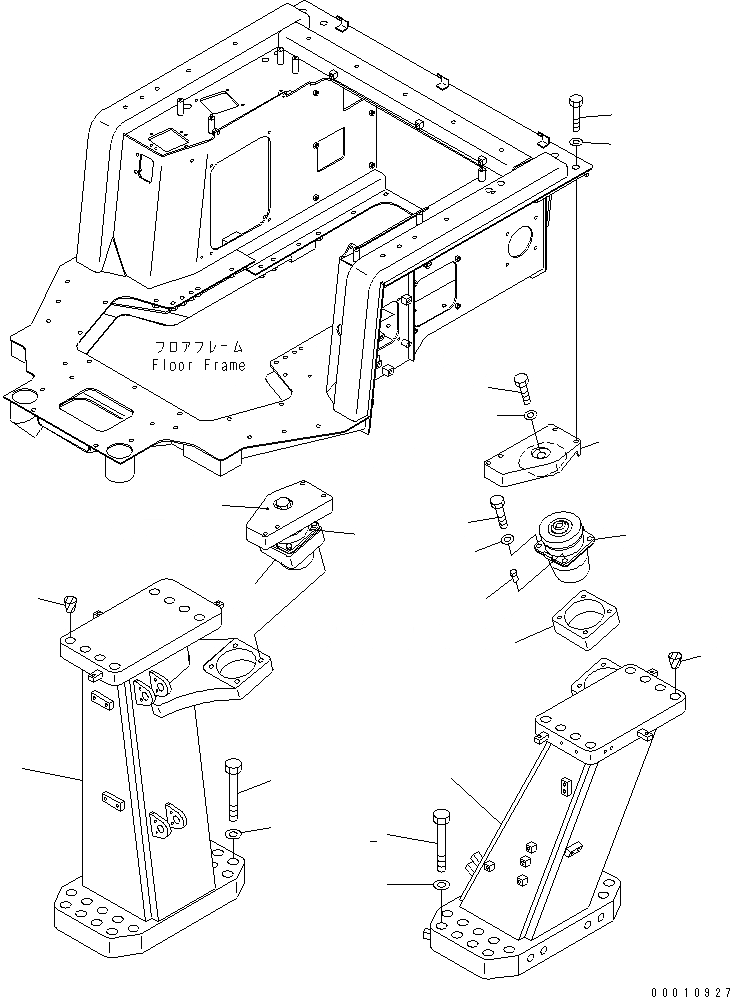 フロアフレーム
Floor Frame

00010927