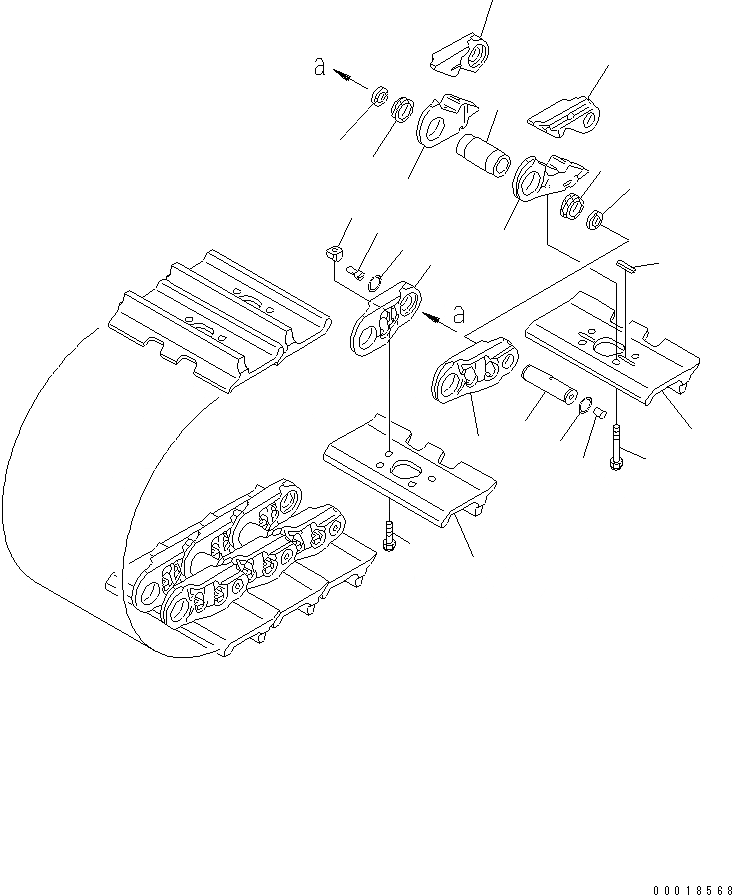 a

a

00018568