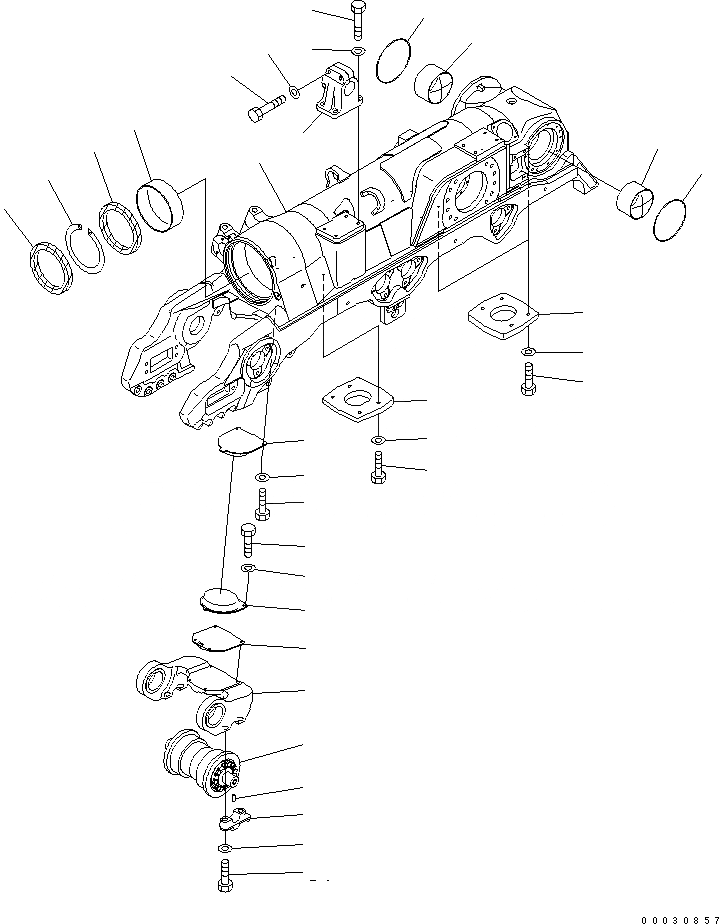 00030857