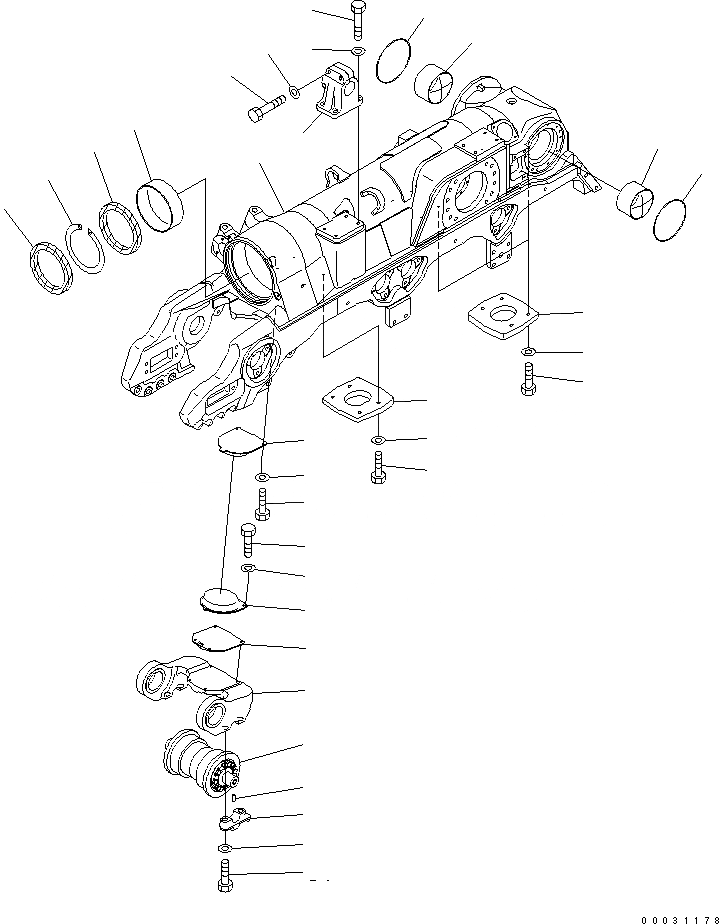 00031178