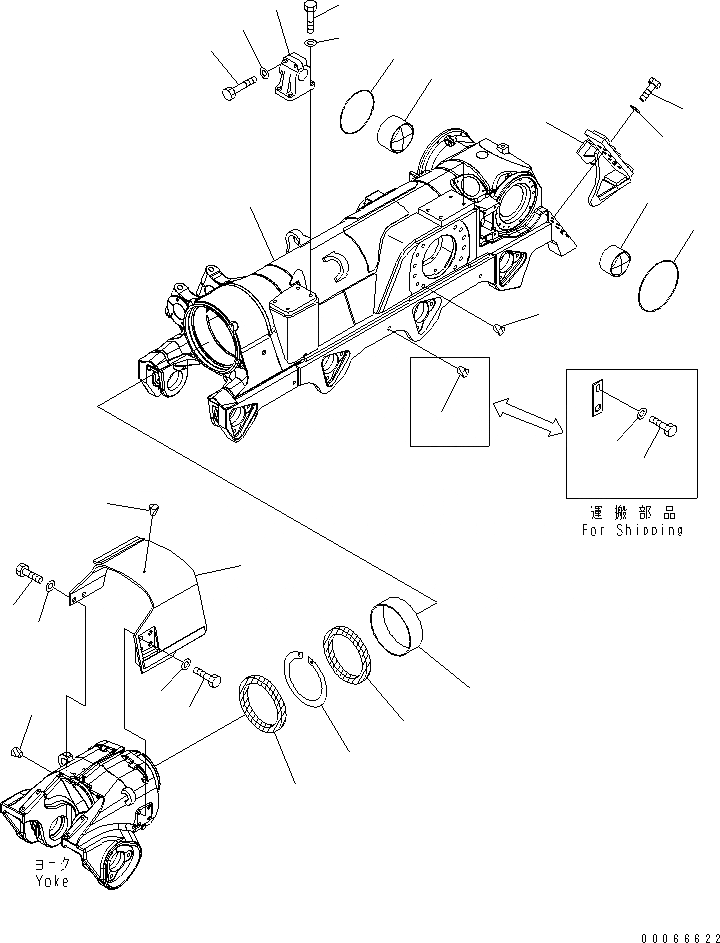 運搬部品
For Shipping

ヨーク
Yoke

00066622