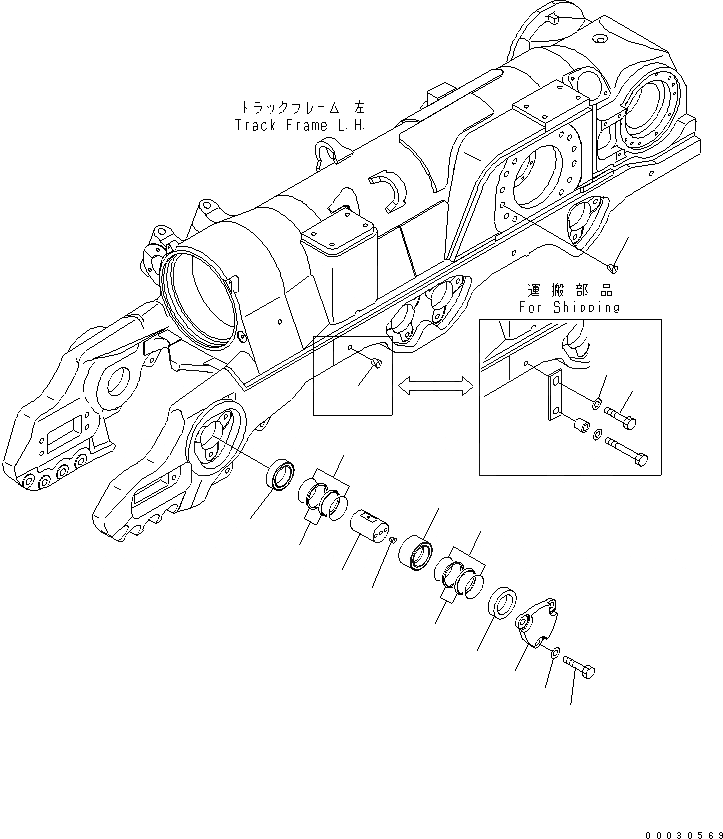 トラックフレーム 左
Track Frame L.H.

運搬部品
For Shipping

00030569