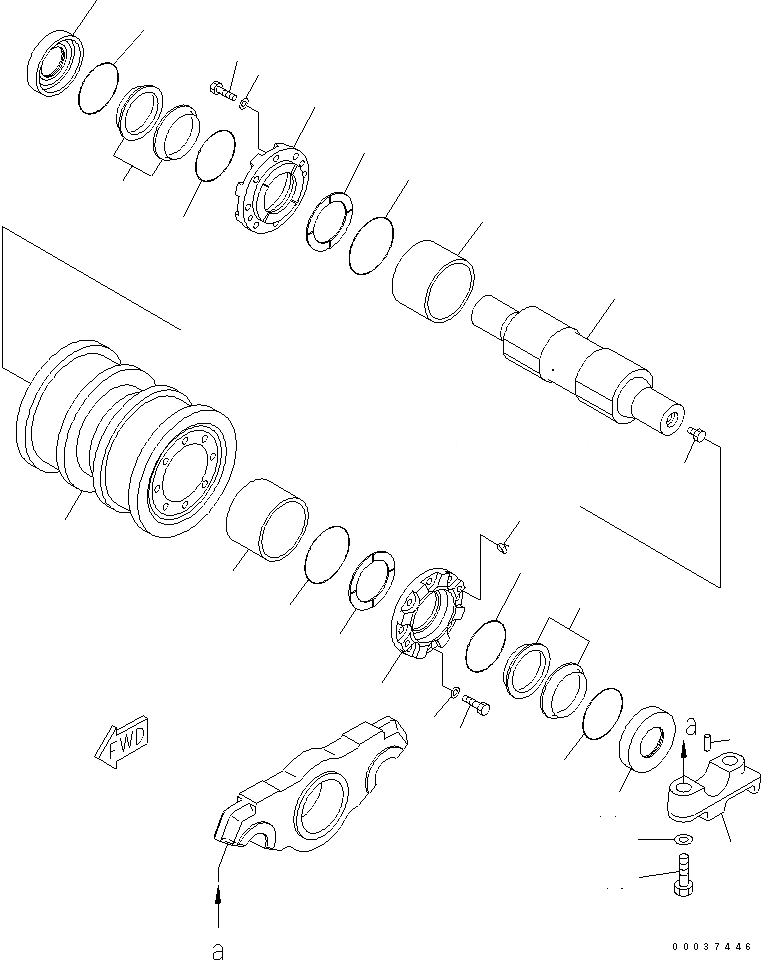 FWD

a

a

00037446