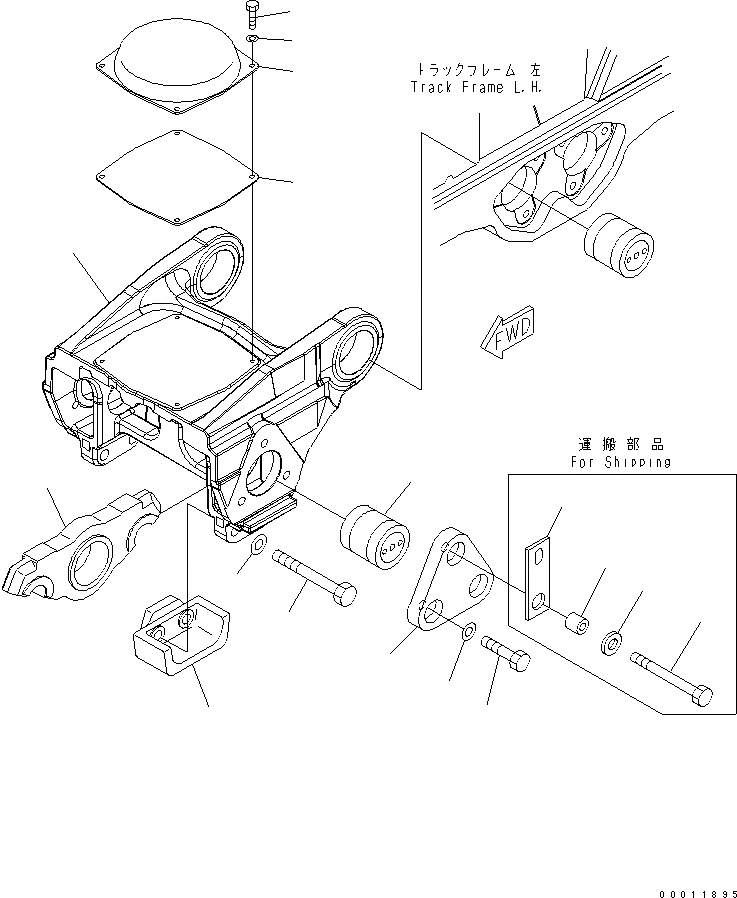 トラックフレーム 左
Track Frame L.H.

FWD

運搬部品
For Shipping

00011895