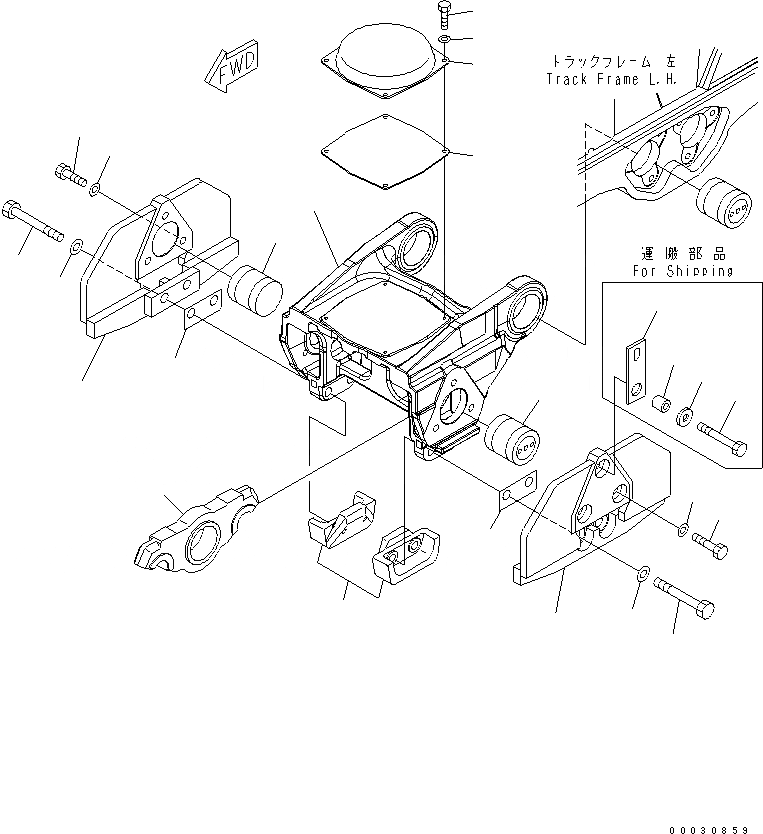 FWD

トラックフレーム 左
Track Frame L.H.

運搬部品
For Shipping

00030859