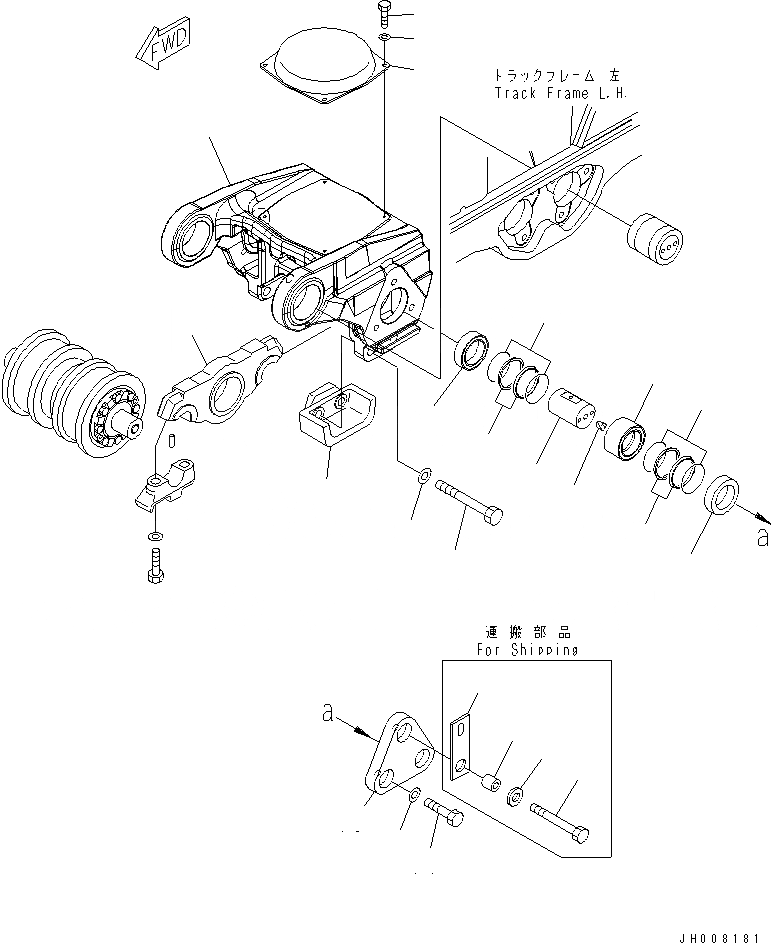 FWD

トラックフレーム 左
Track Frame L.H.

a

運搬部品
For Shipping

a

JH008181