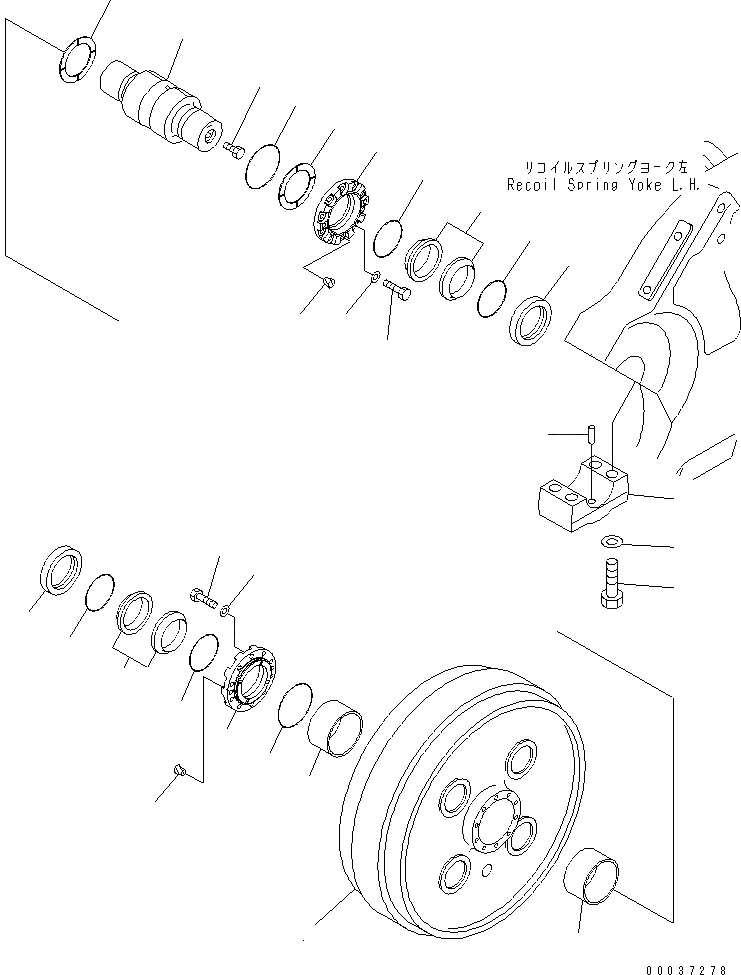 リコイルスプリングヨーク左
Recoil Spring Yoke L.H.

00037278