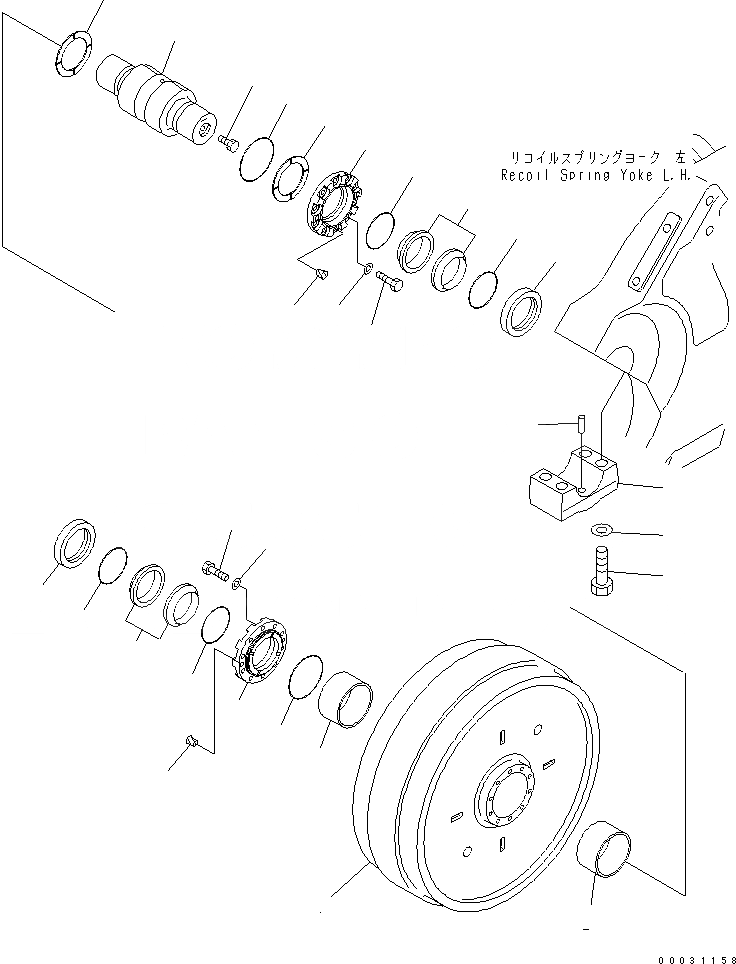 リコイルスプリングヨーク 左
Recoil Spring Yoke L.H.

00031158