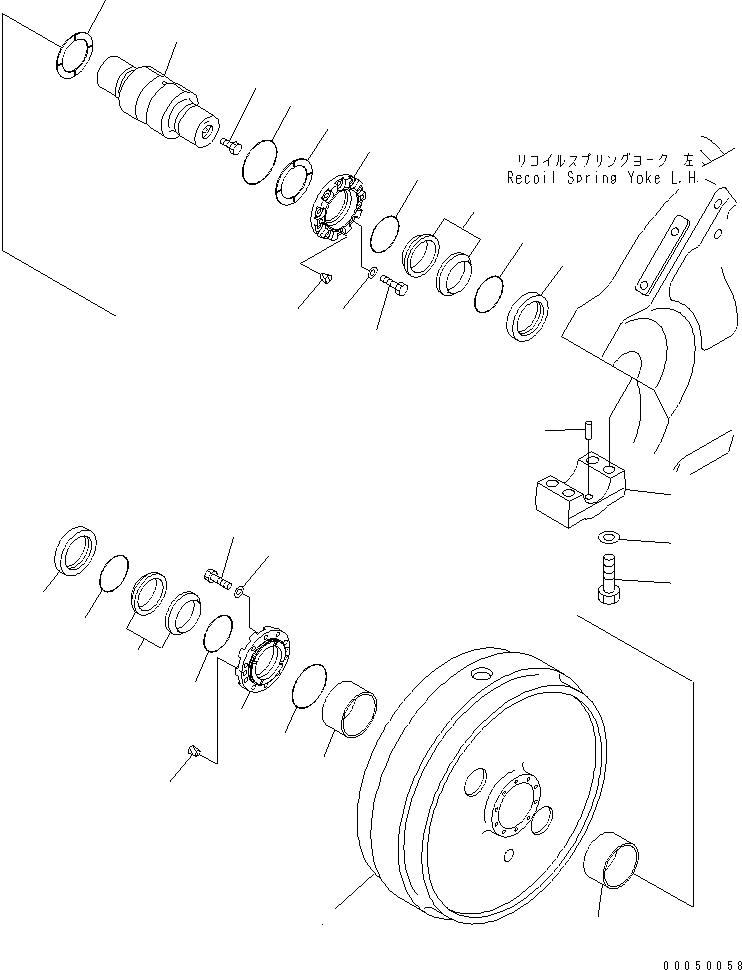 リコイルスプリングヨーク 左
Recoil Spring Yoke L.H.

00050058