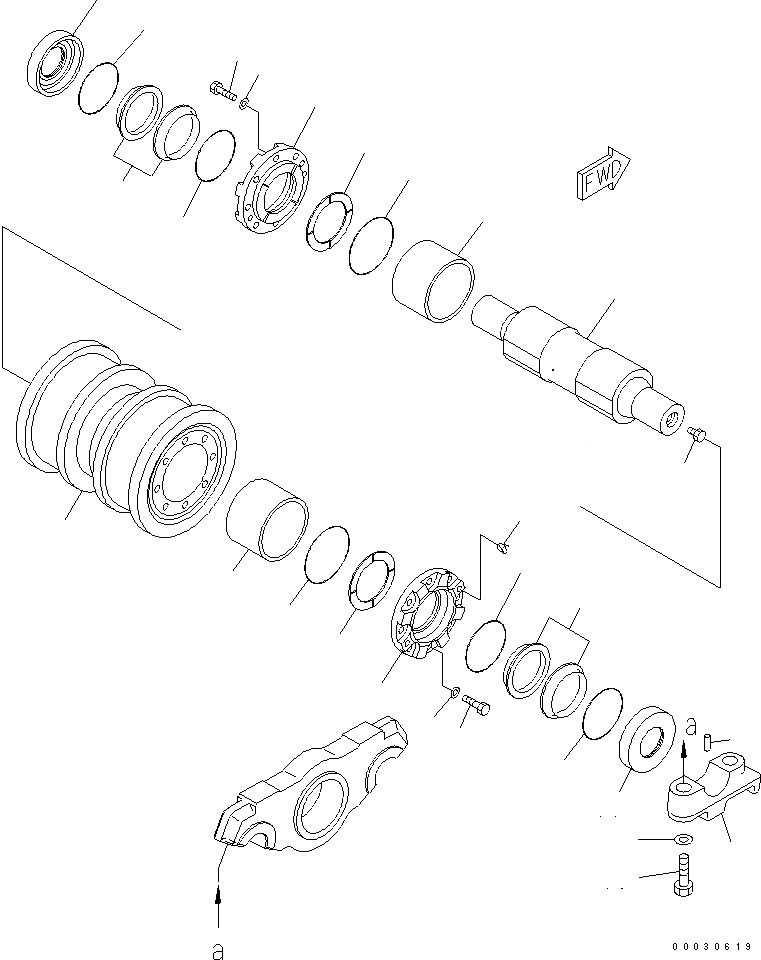 FWD
a
a
00030613