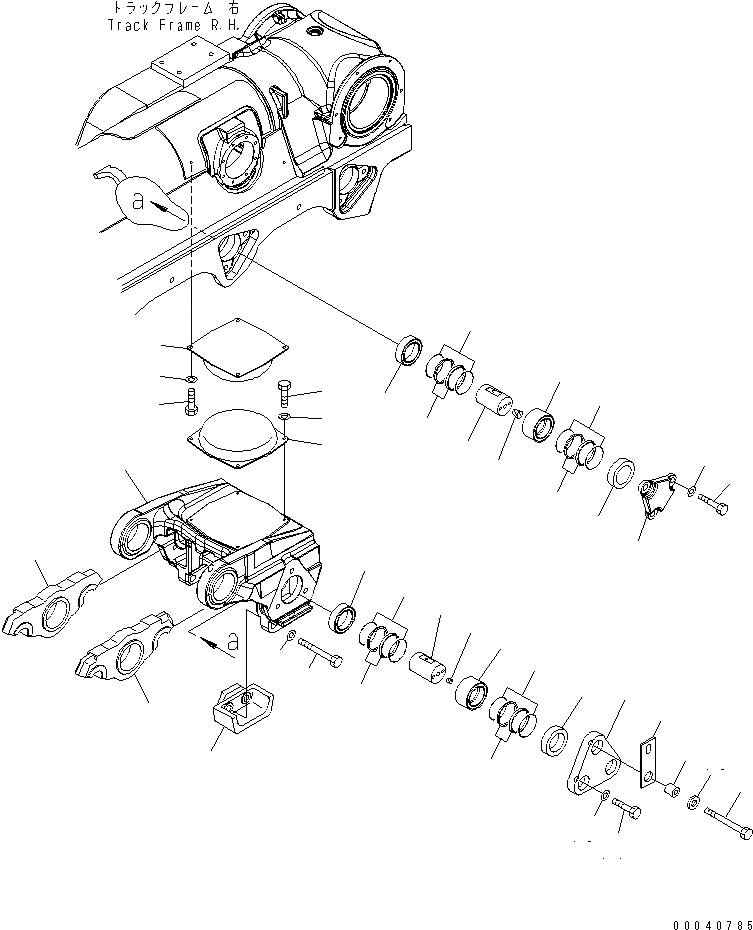 トラックフレーム 右
Track Frame R.H.

a

a

00040785