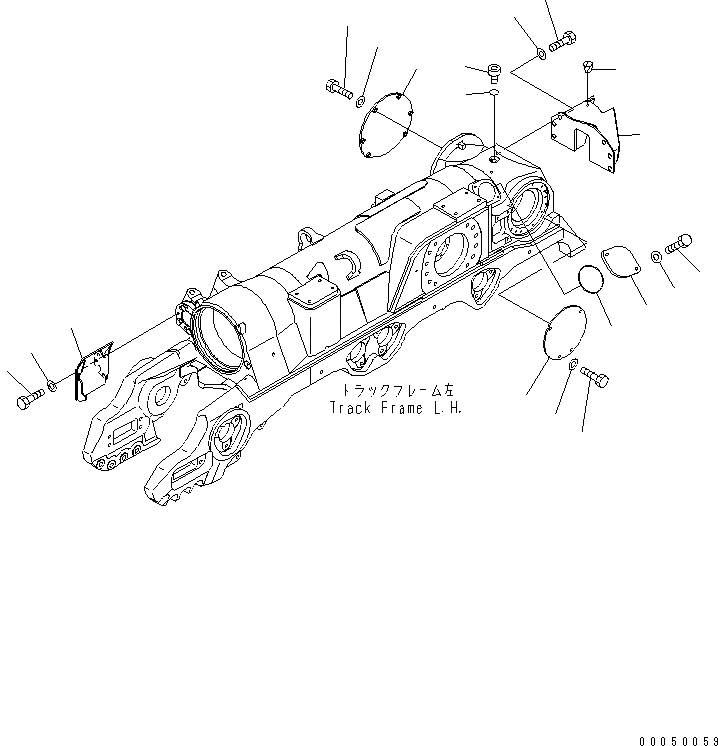 トラックフレーム左
Track Frame L.H.

00050059