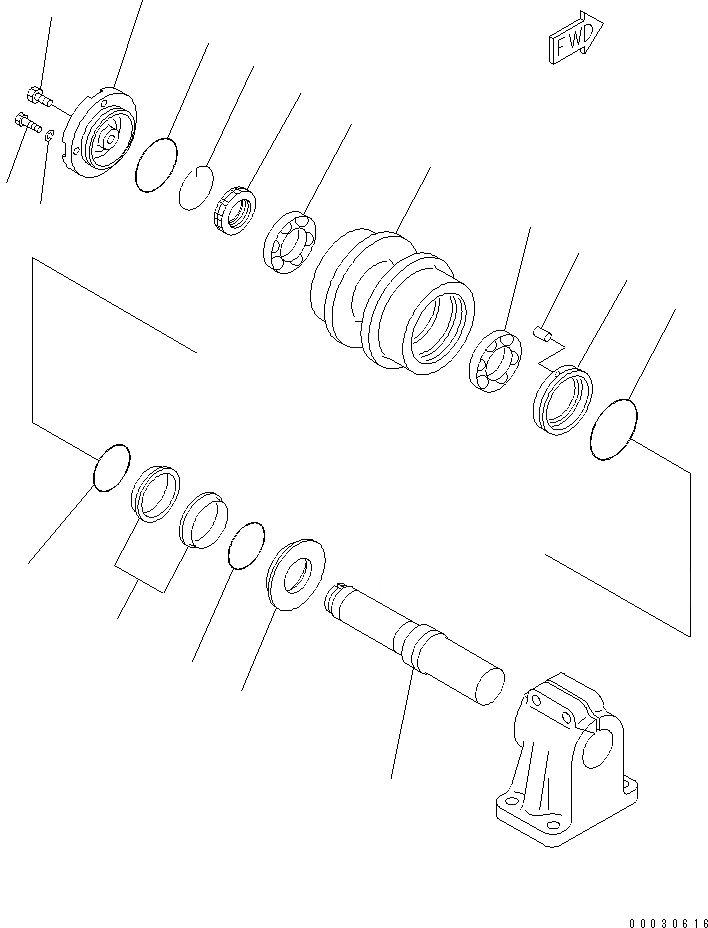 FWD

00030616