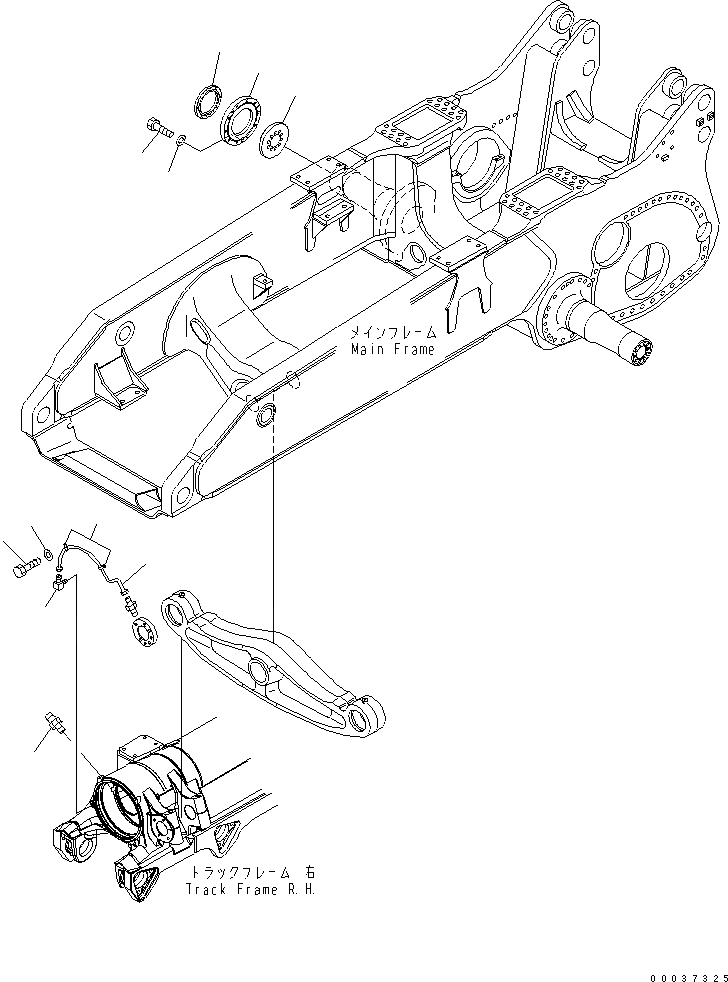 メインフレーム
Main Frame

トラックフレーム 右
Track Frame R.H.

00037325