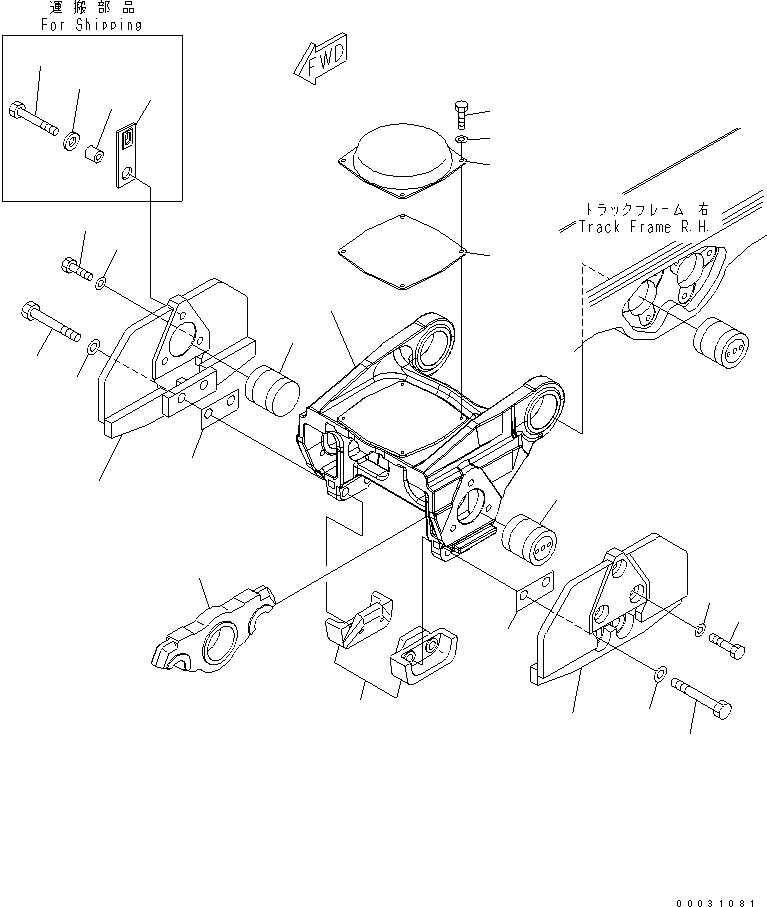 運搬部品
For Shipping

FWD

トラックフレーム 右
Track Frame R.H.

00031081