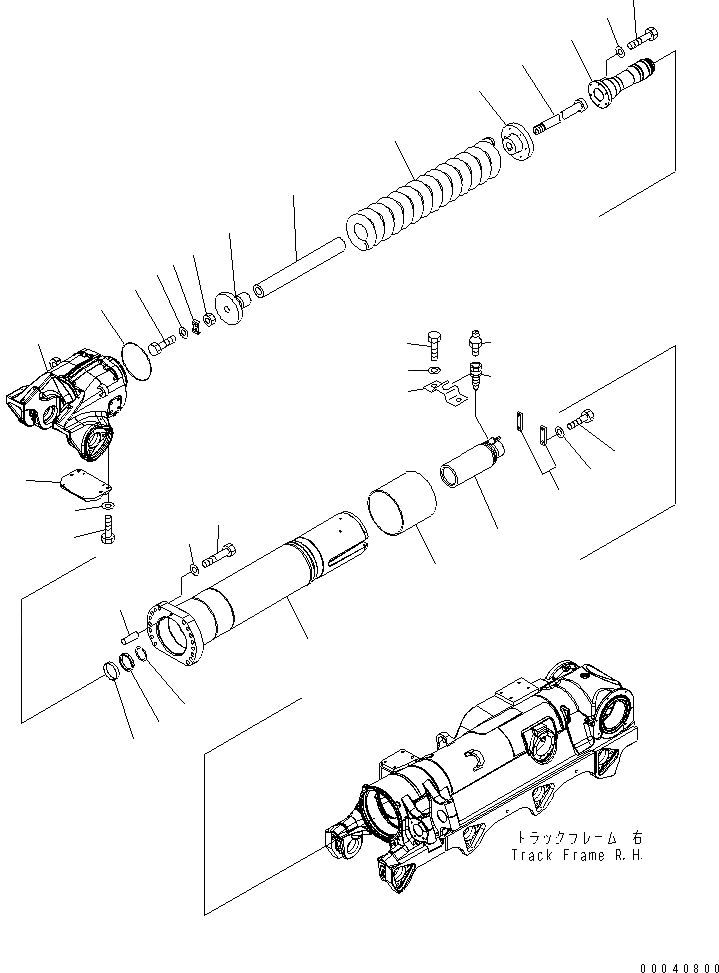 トラックフレーム 右
Track Frame R.H.

00040800