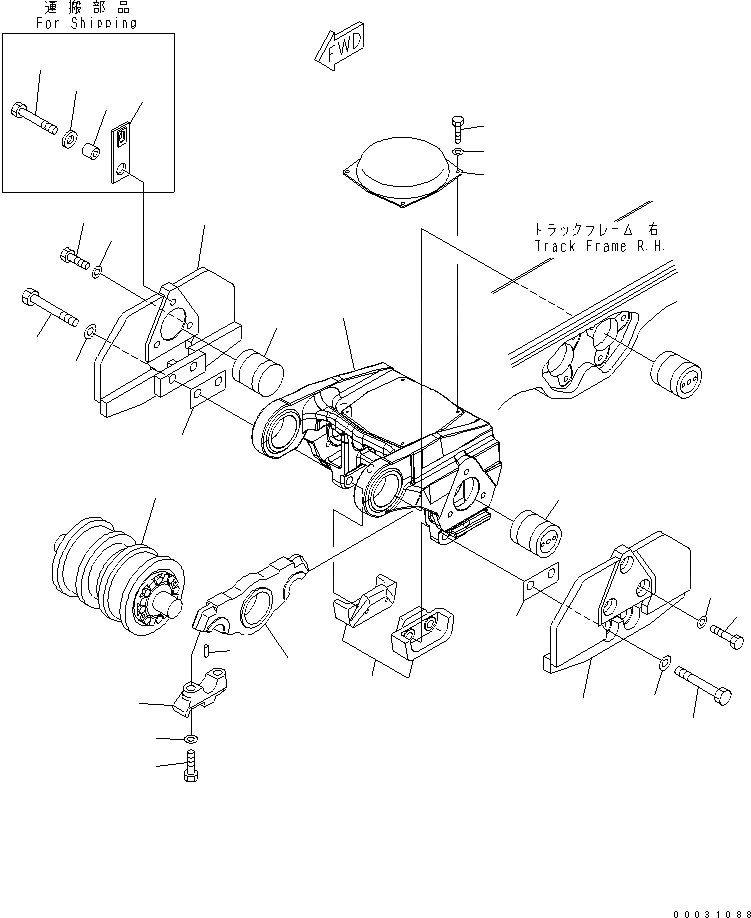 運搬部品
For Shipping

FWD

トラックフレーム 右
Track Frame R.H.

00031088