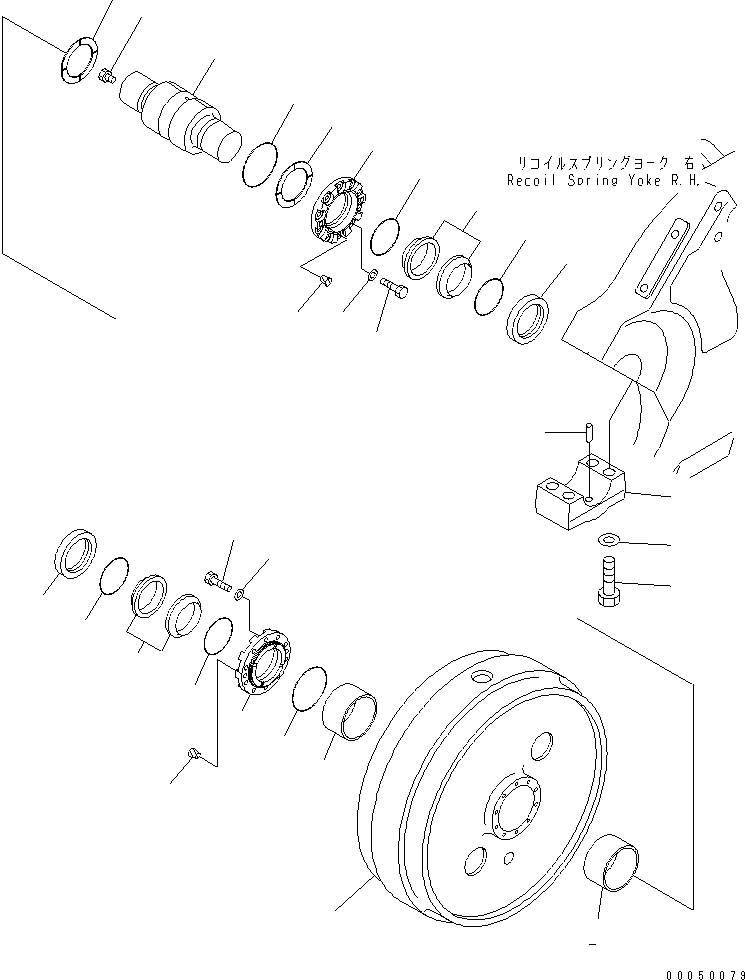 リコイルスプリングヨーク 右
Recoil Spring Yoke R.H.

00050079