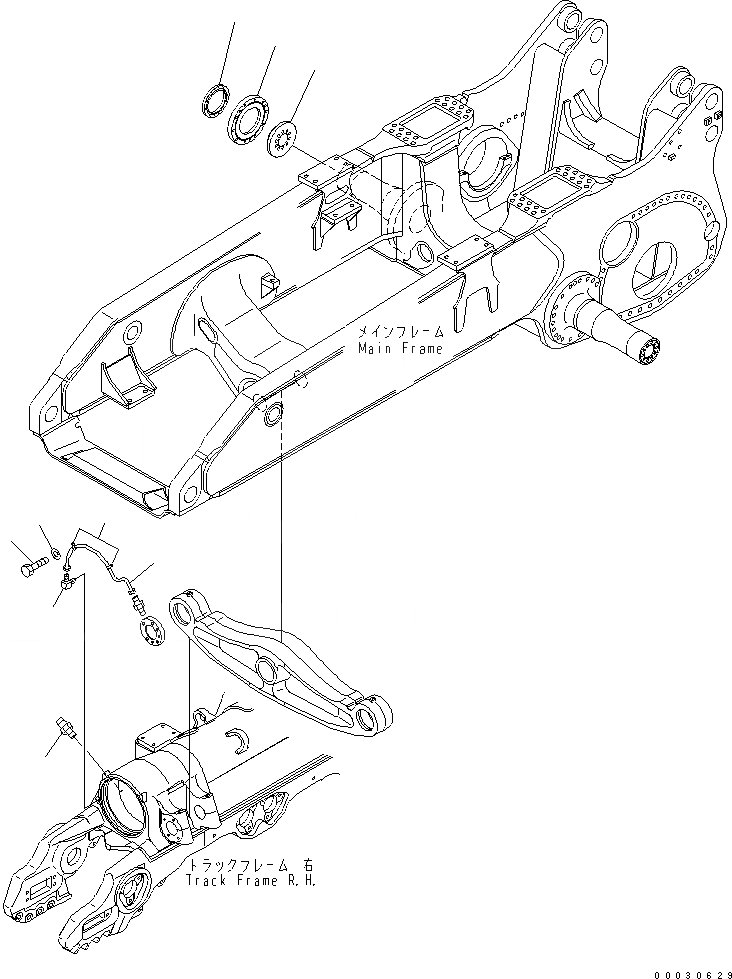 メインフレーム
Main Frame

トラックフレーム 右
Track Frame R.H.

00030629