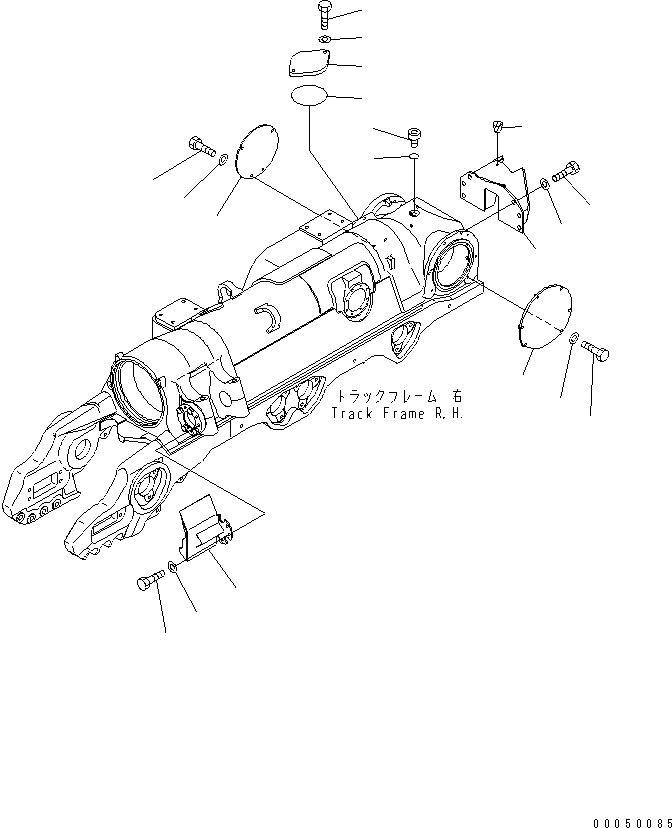 トラックフレーム 右
Track Frame R.H.

00050085