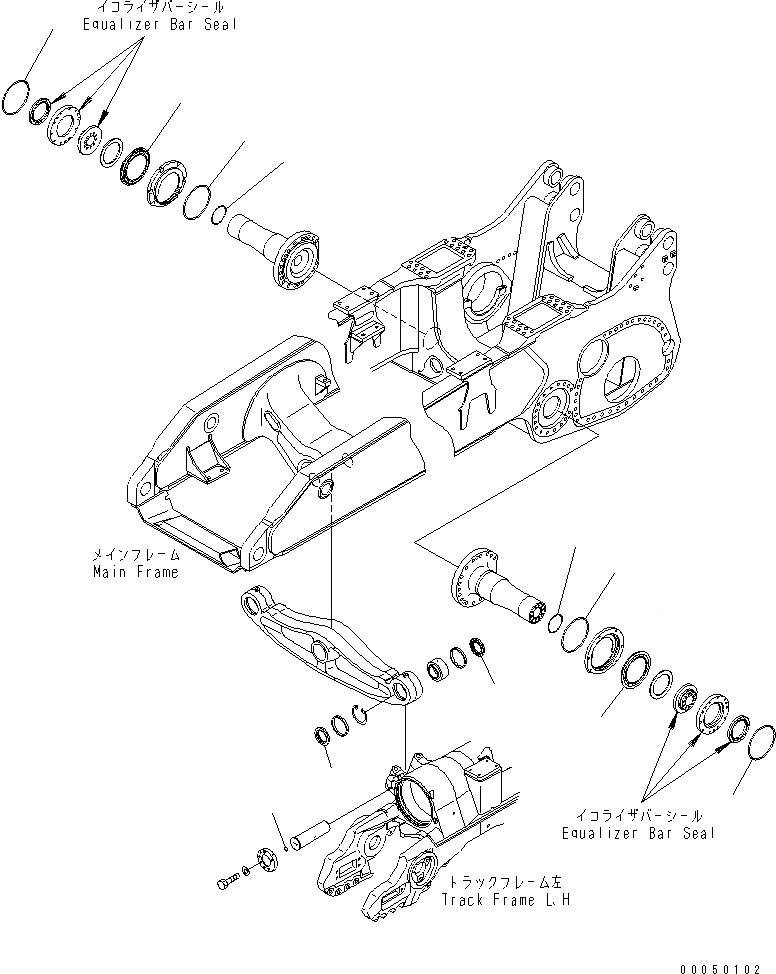 イコライザバーシール
Equalizer Bar Seal

メインフレーム
Main Frame

イコライザバーシール
Equalizer Bar Seal

トラックフレーム左
Track Frame L.H

00050102