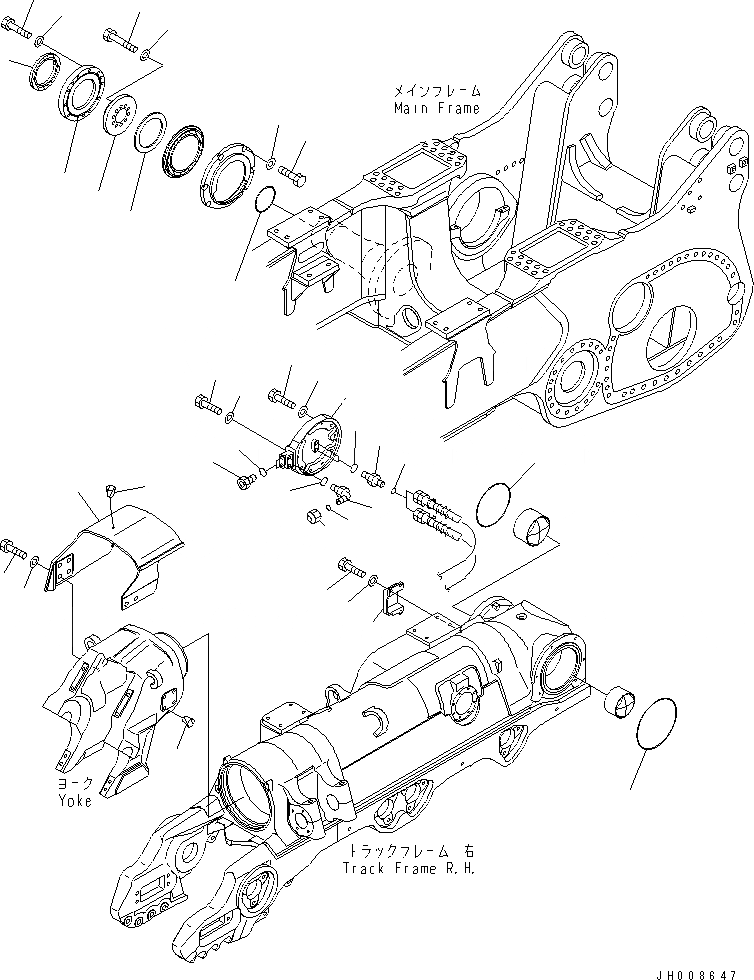 メインフレーム
Main Frame

ヨーク
Yoke

トラックフレーム 右
Track Frame R.H.

JH008647