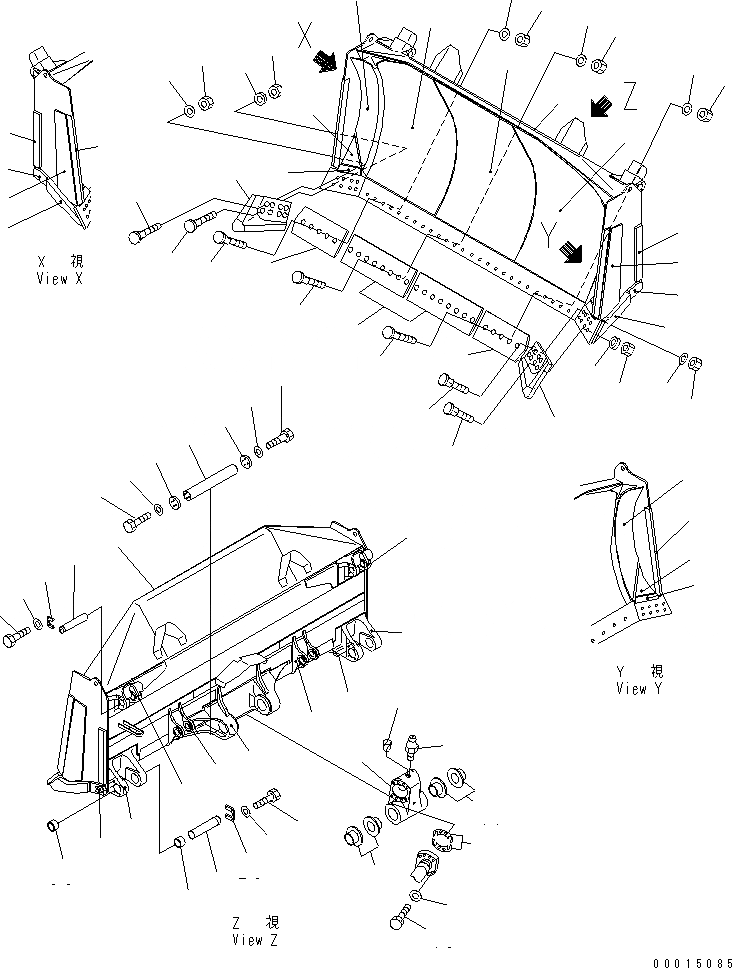 X
Z
Y
X 視
View X
Y 視
View Y
Z 視
View Z
00015085