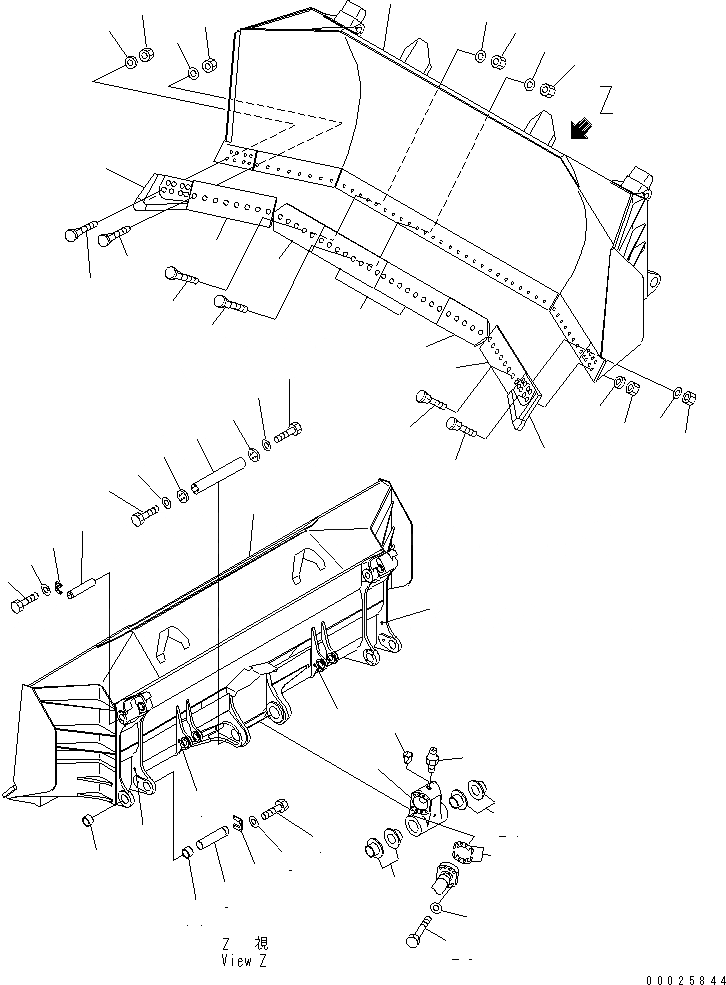 Z

Z 視
View Z

00025844